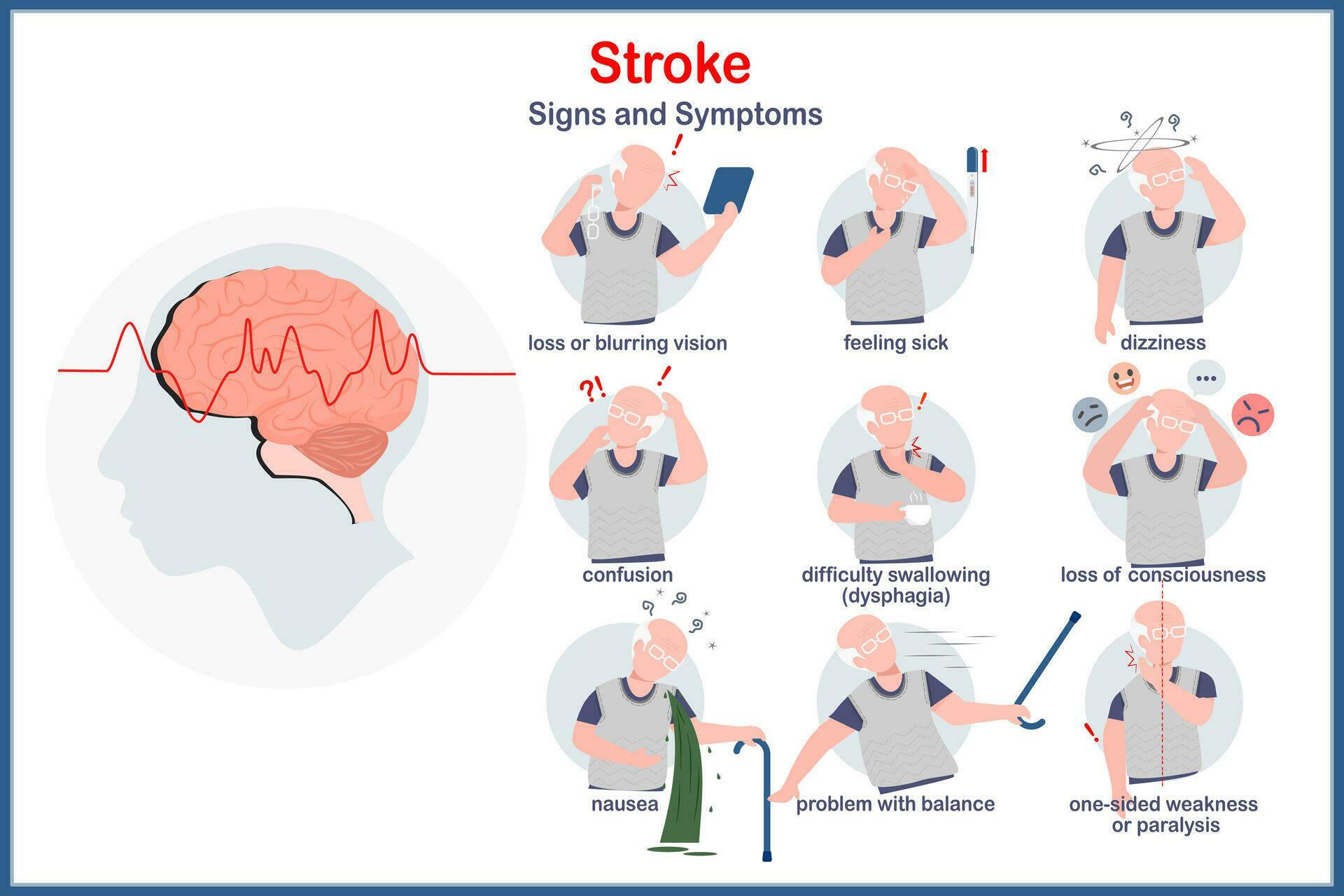 Stroke

Signs and Symptoms

loss or blurring vision

feeling sick

dizziness

confusion

difficulty swallowing (dysphagia)

loss of consciousness

nausea

problem with balance

one-sided weakness or paralysis