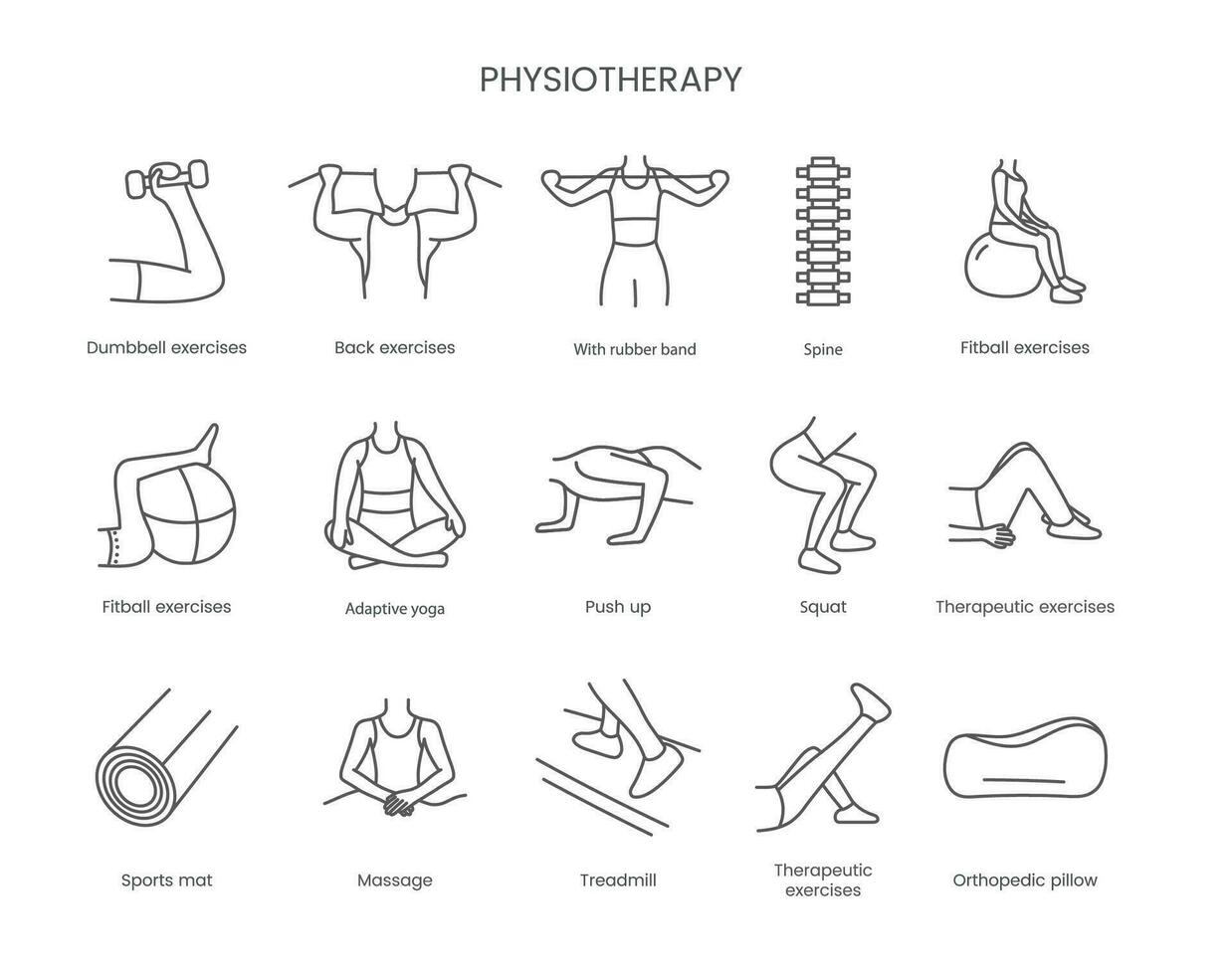 PHYSIOTHERAPY

Dumbbell exercises

Back exercises

With rubber band

Spine

Fitball exercises

Fitball exercises

Adaptive yoga

Push up

Squat

Therapeutic exercises

Sports mat

Massage

Treadmill

Therapeutic exercises

Orthopedic pillow