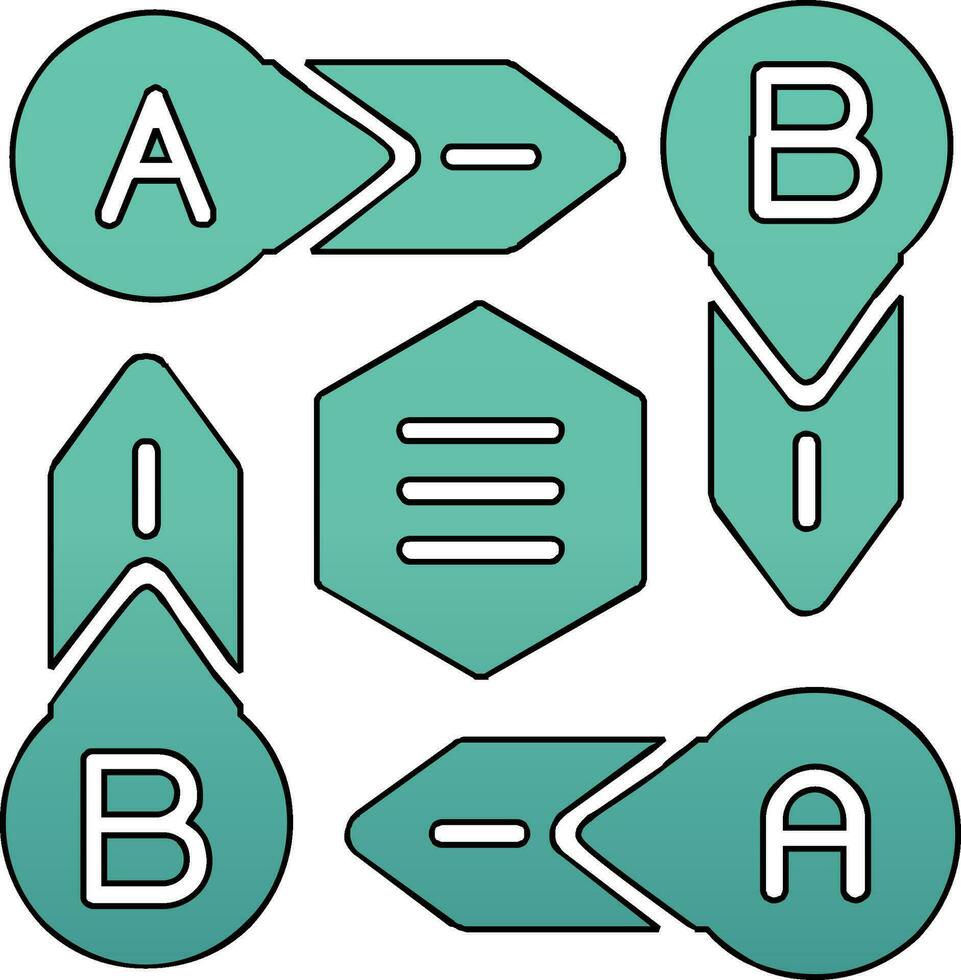 A
B
B
A