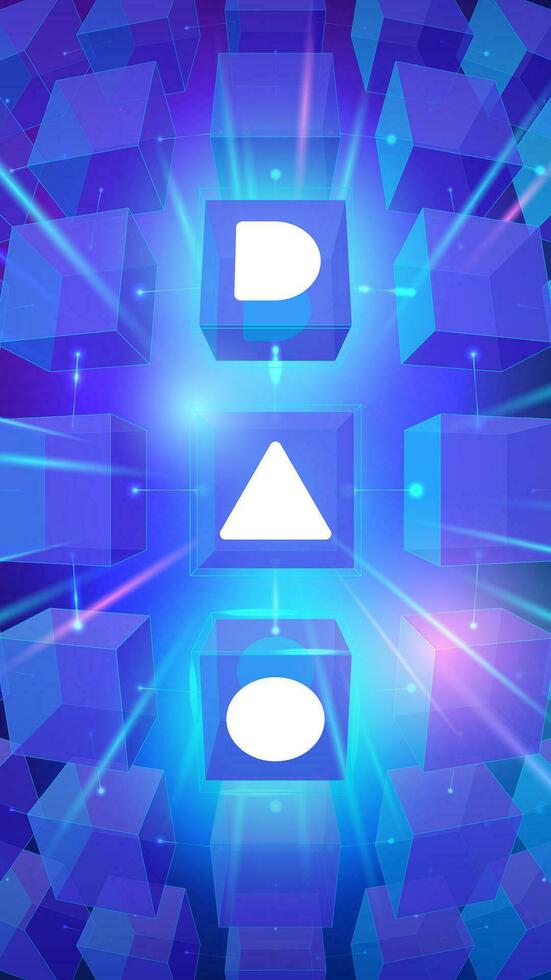 D
A
O