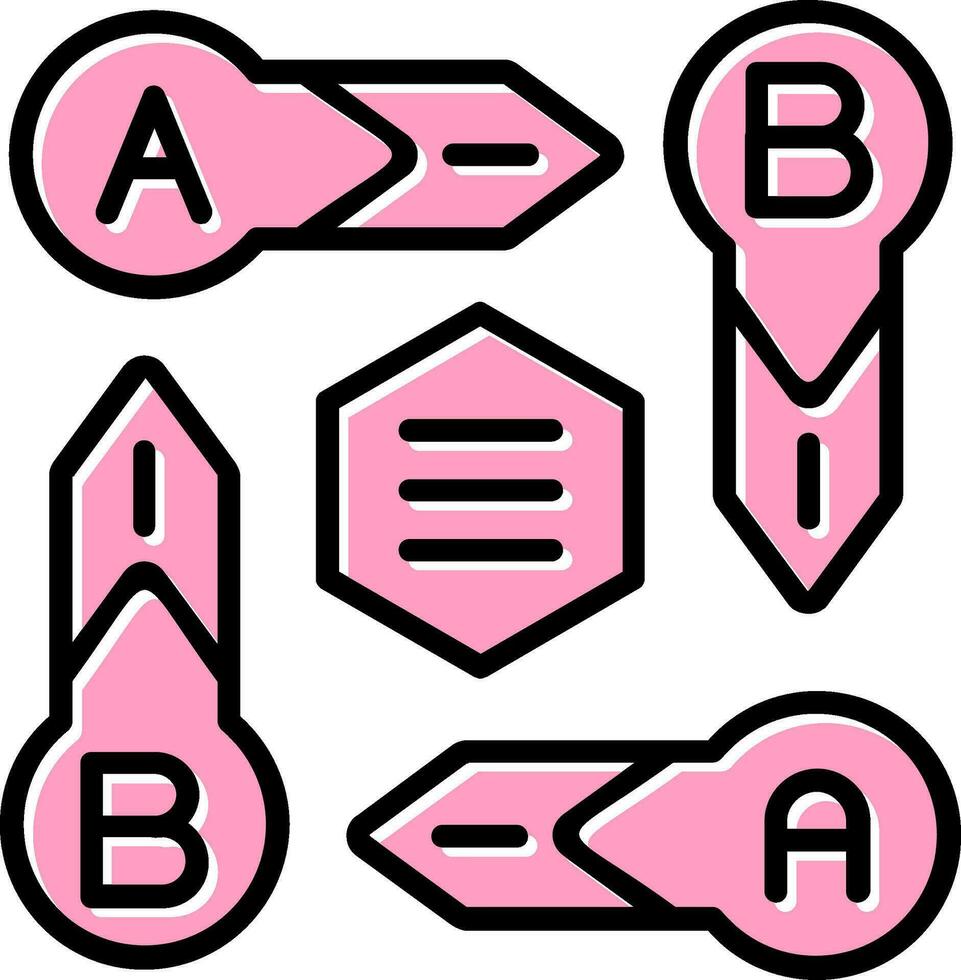 A
B
B
A