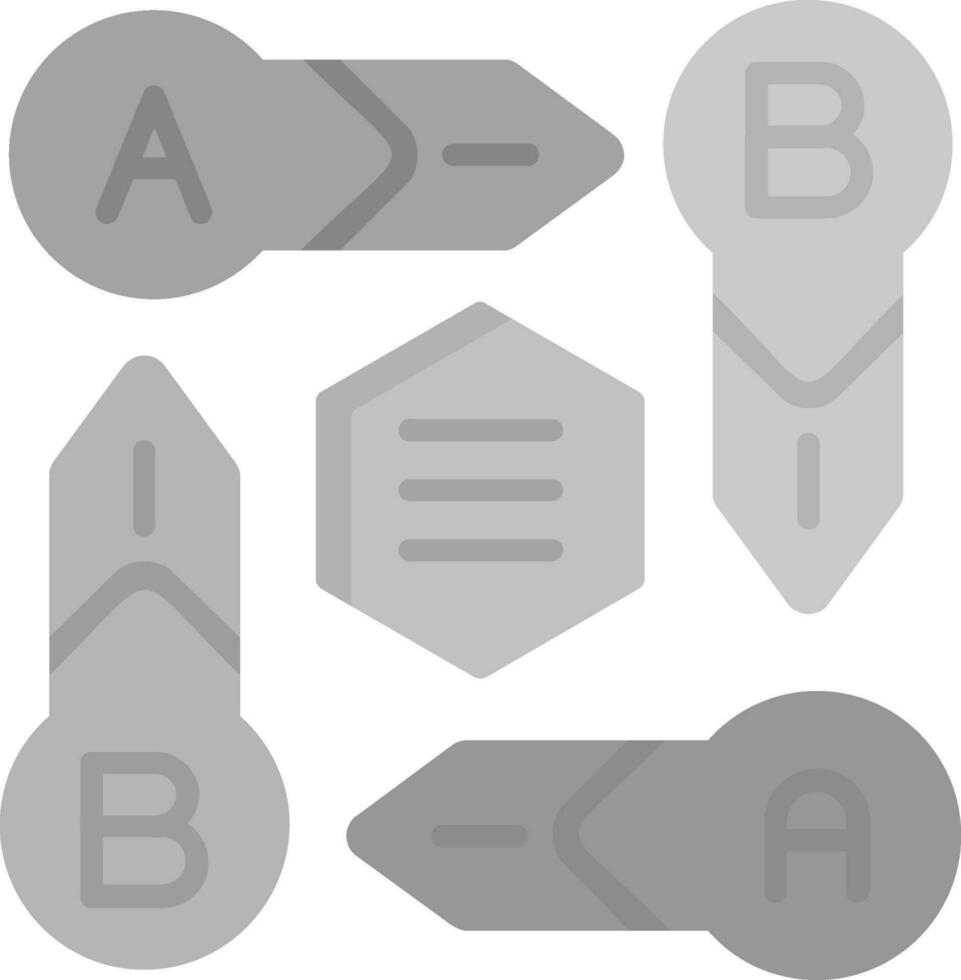 A
B
B
A