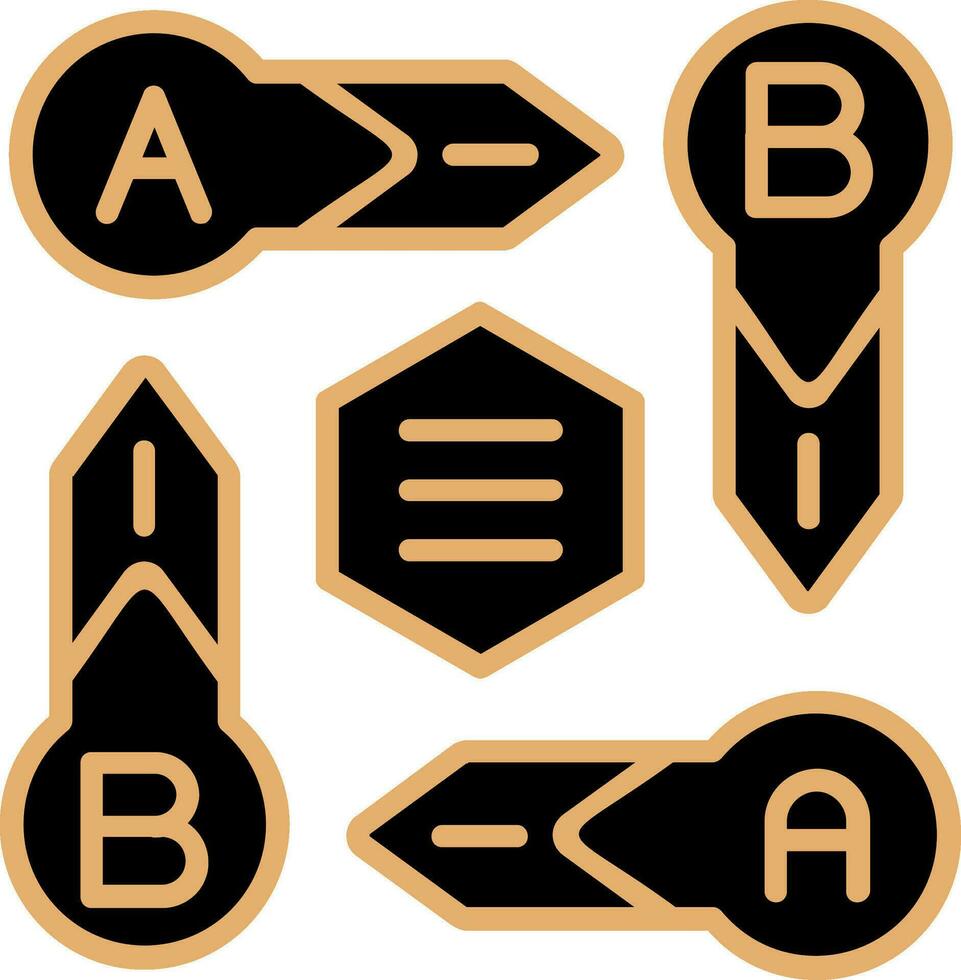 A
B
B
A