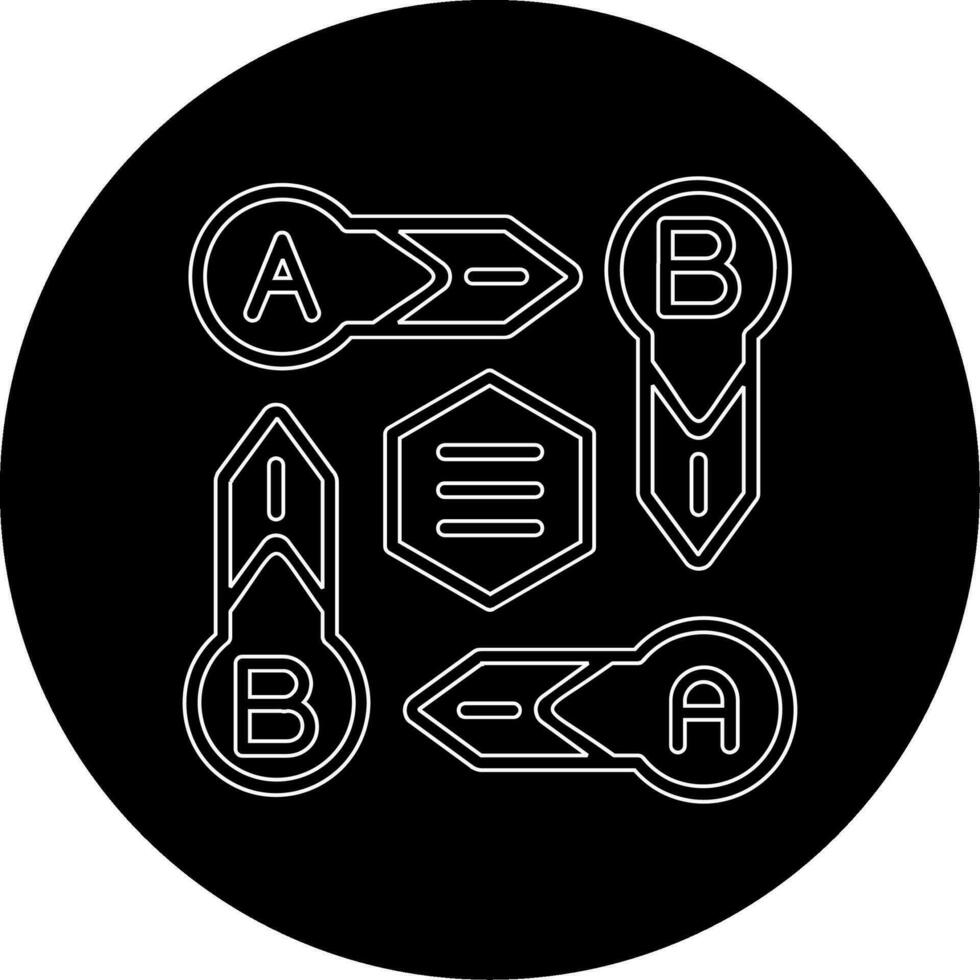 A
B
B
A