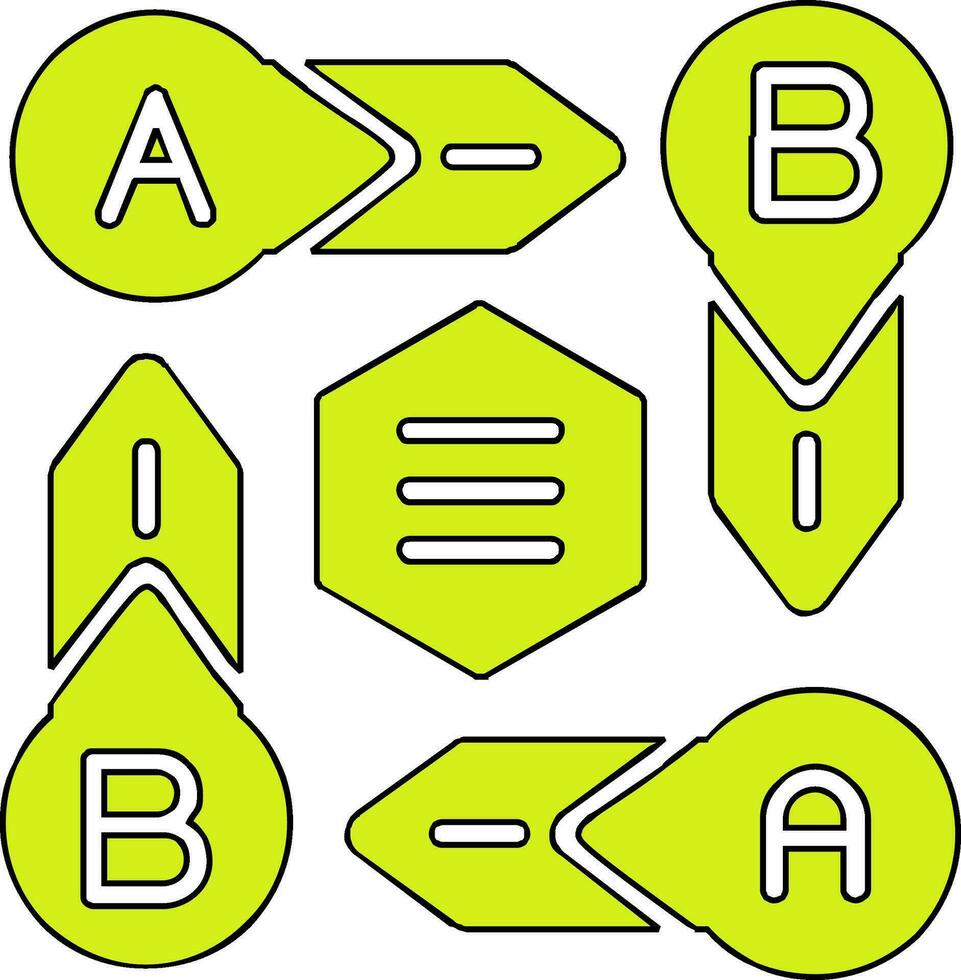 A
B
B
A