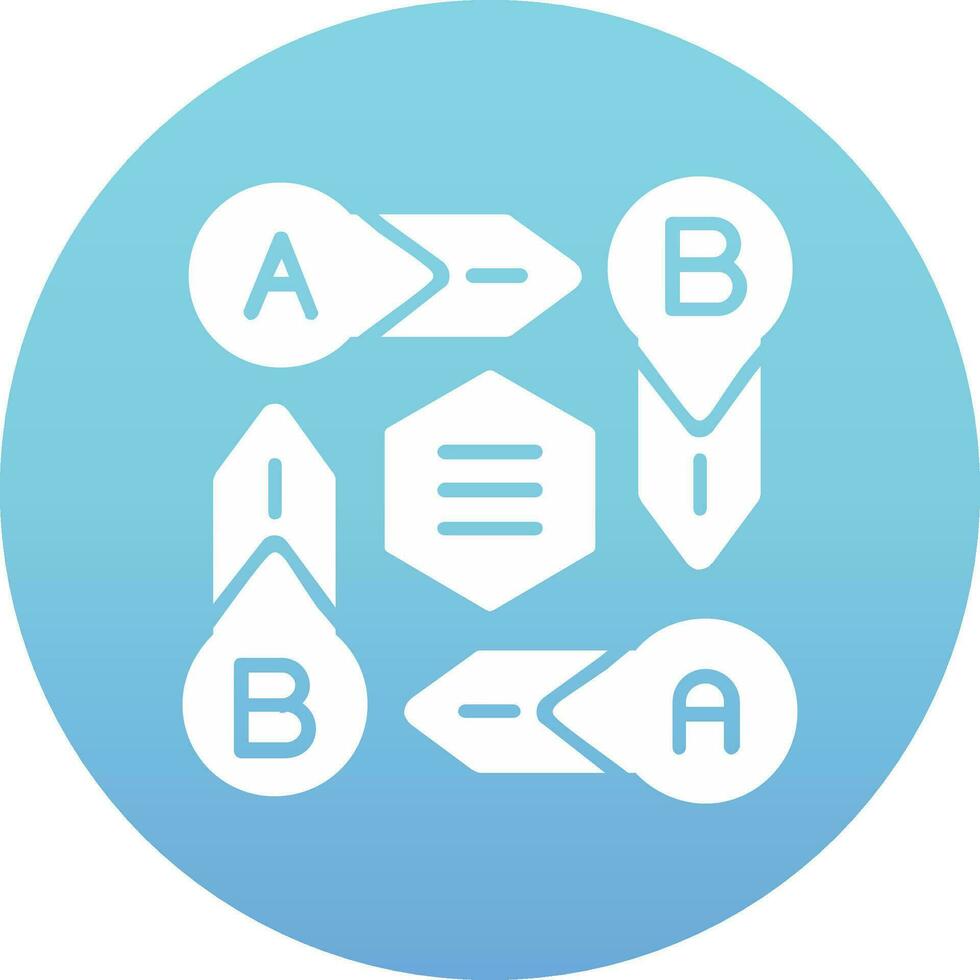 A
B
B
A