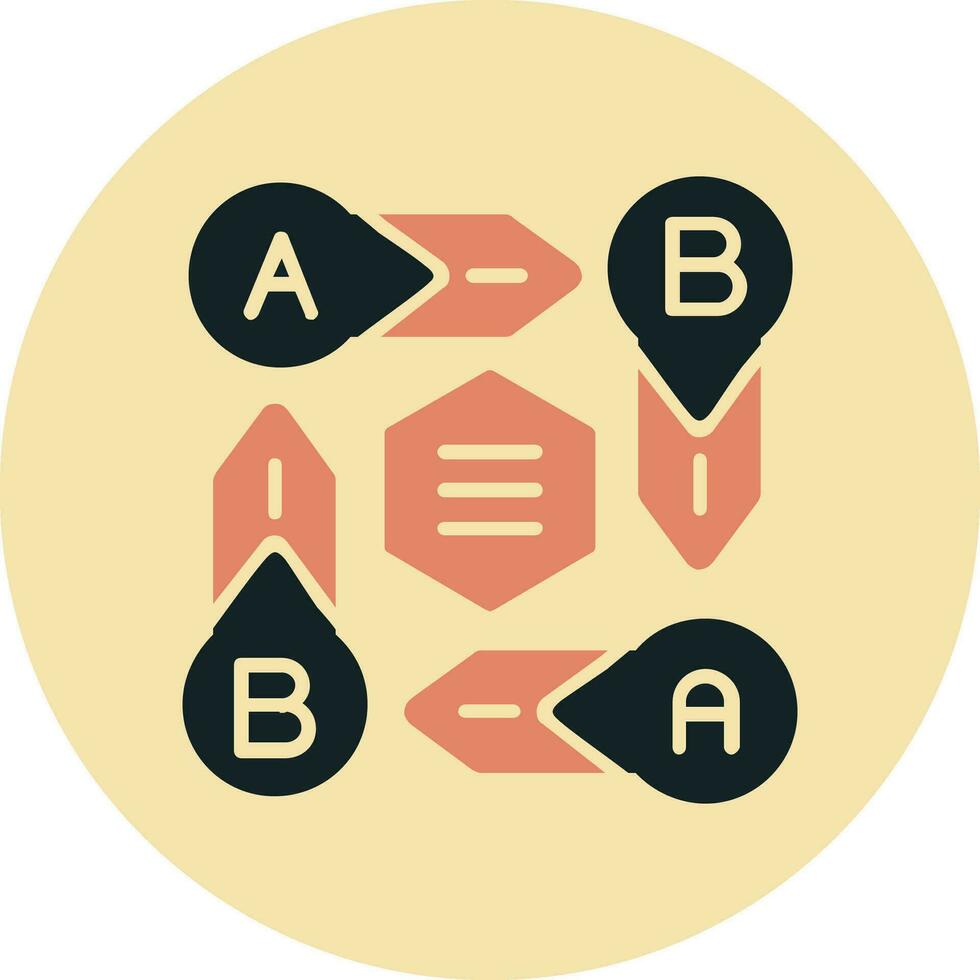 A
B
B
A