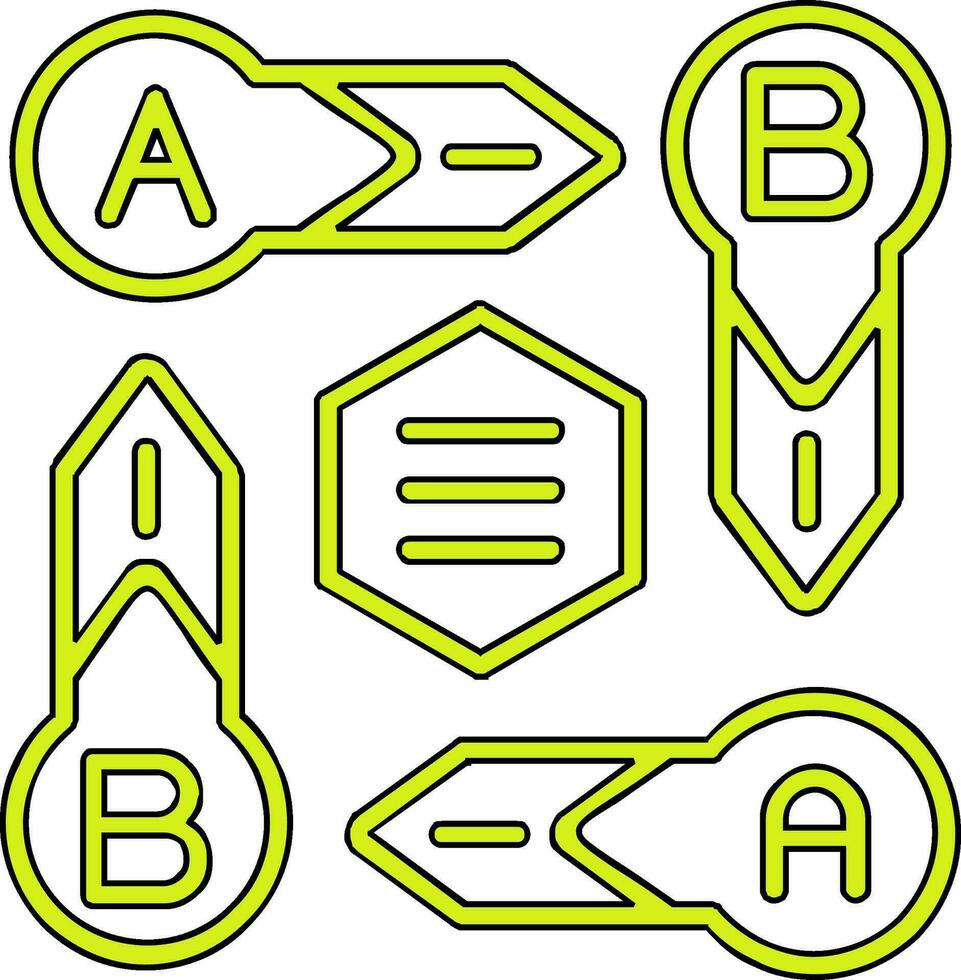 A
B
B
A