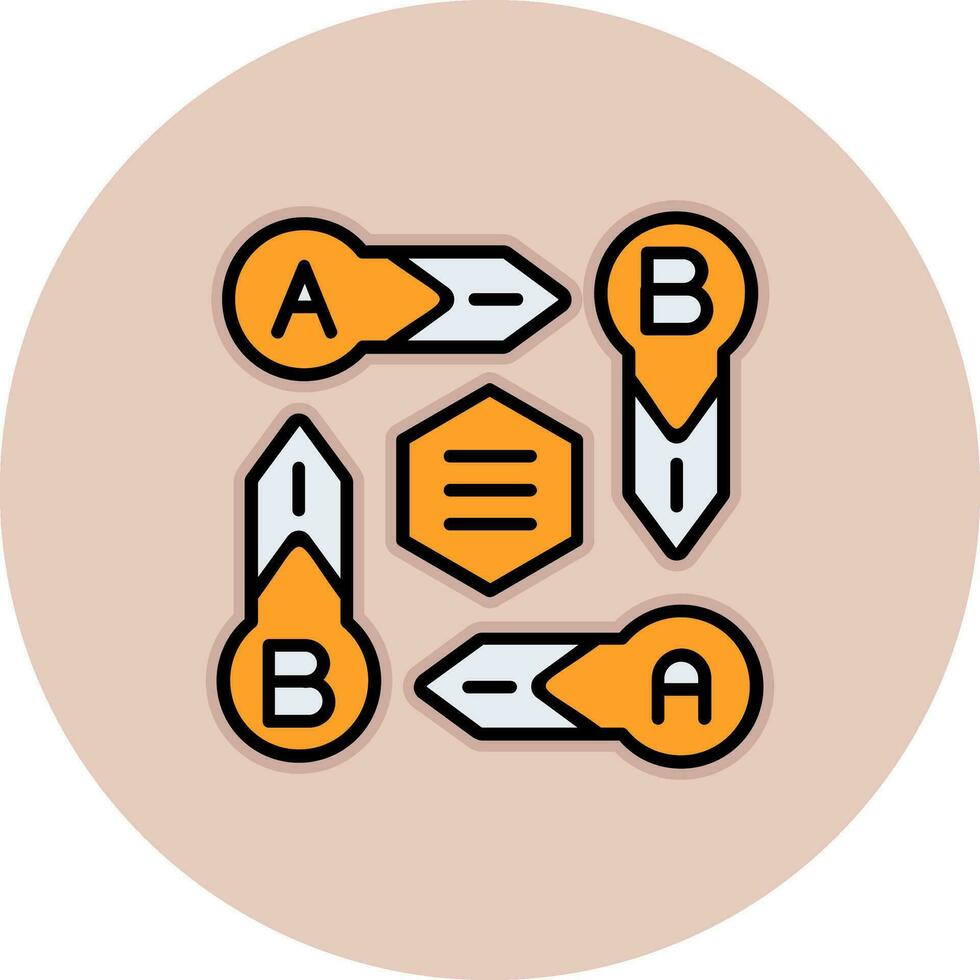 A
B
B
A