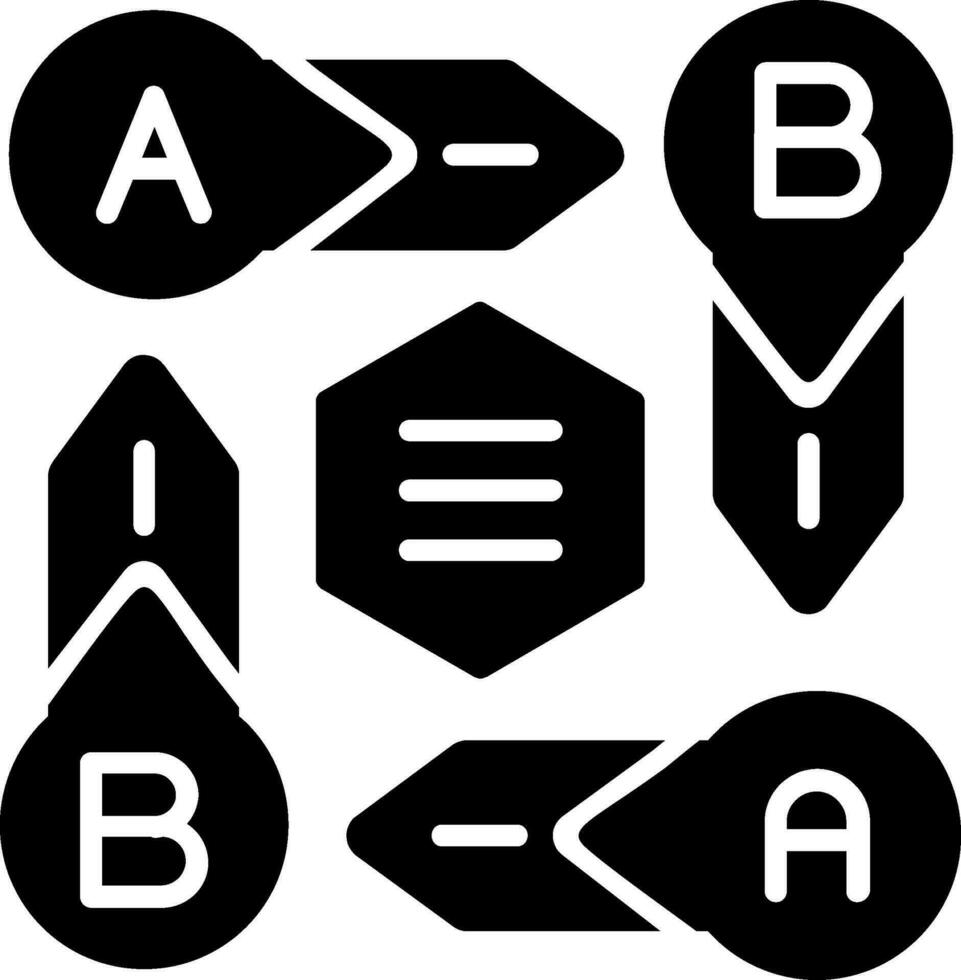 A
B
B
A