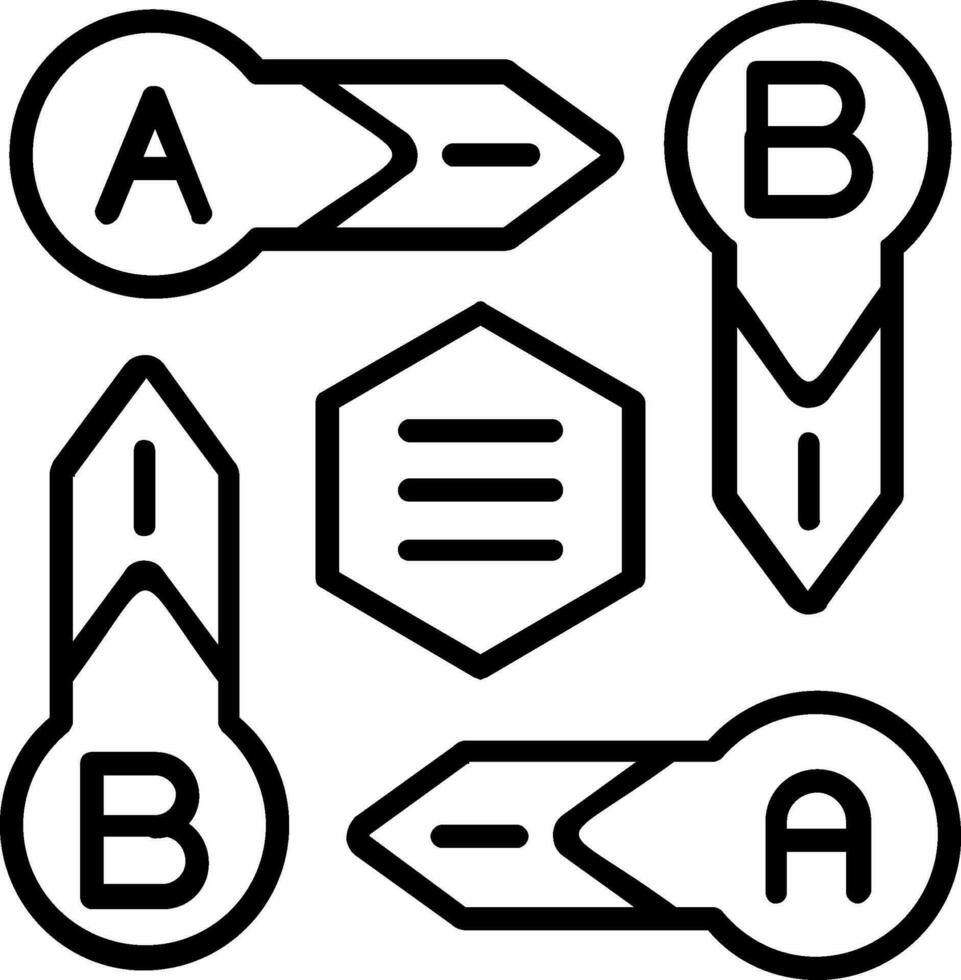 A
B
B
A