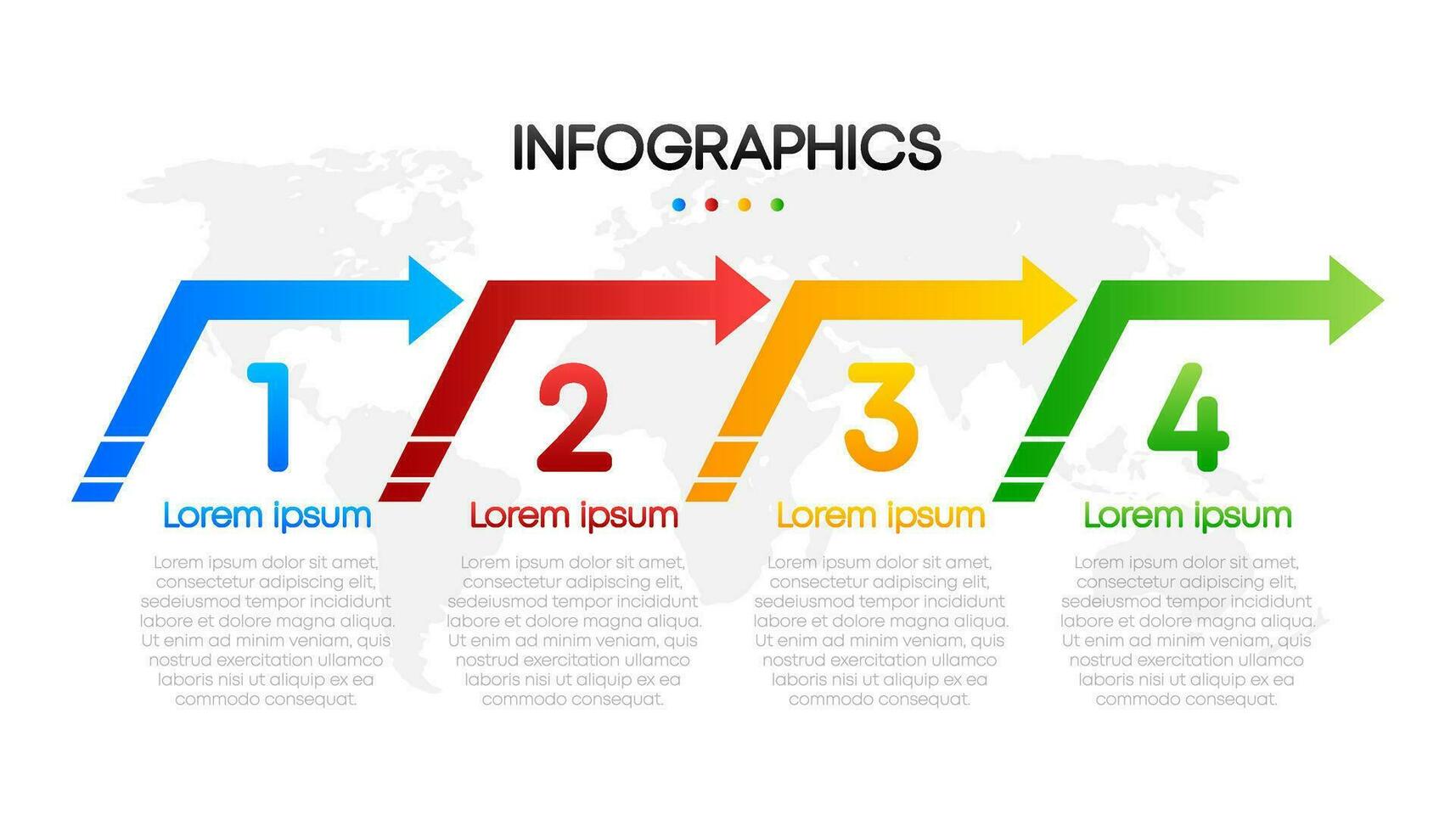 INFOGRAPHICS

1

Lorem ipsum

Lorem ipsum dolor sit amet, consectetur adipiscing elit, sedeiusmod tempor incididunt labore et dolore magna aliqua. Ut enim ad minim veniam, quis nostrud exercitation ullamco laboris nisi ut aliquip ex ea commodo consequat.

2

Lorem ipsum

Lorem ipsum dolor sit amet, consectetur adipiscing elit, sedeiusmod tempor incididunt labore et dolore magna aliqua. Ut enim ad minim veniam, quis nostrud exercitation ullamco laboris nisi ut aliquip ex ea commodo consequat.

3

Lorem ipsum

Lorem ipsum dolor sit amet, consectetur adipiscing elit, sedeiusmod tempor incididunt labore et dolore magna aliqua. Ut enim ad minim veniam, quis nostrud exercitation ullamco laboris nisi ut aliquip ex ea commodo consequat.

4

Lorem ipsum

Lorem ipsum dolor sit amet, consectetur adipiscing elit, sedeiusmod tempor incididunt labore et dolore magna aliqua. Ut enim ad minim veniam, quis nostrud exercitation ullamco laboris nisi ut aliquip ex ea commodo consequat.