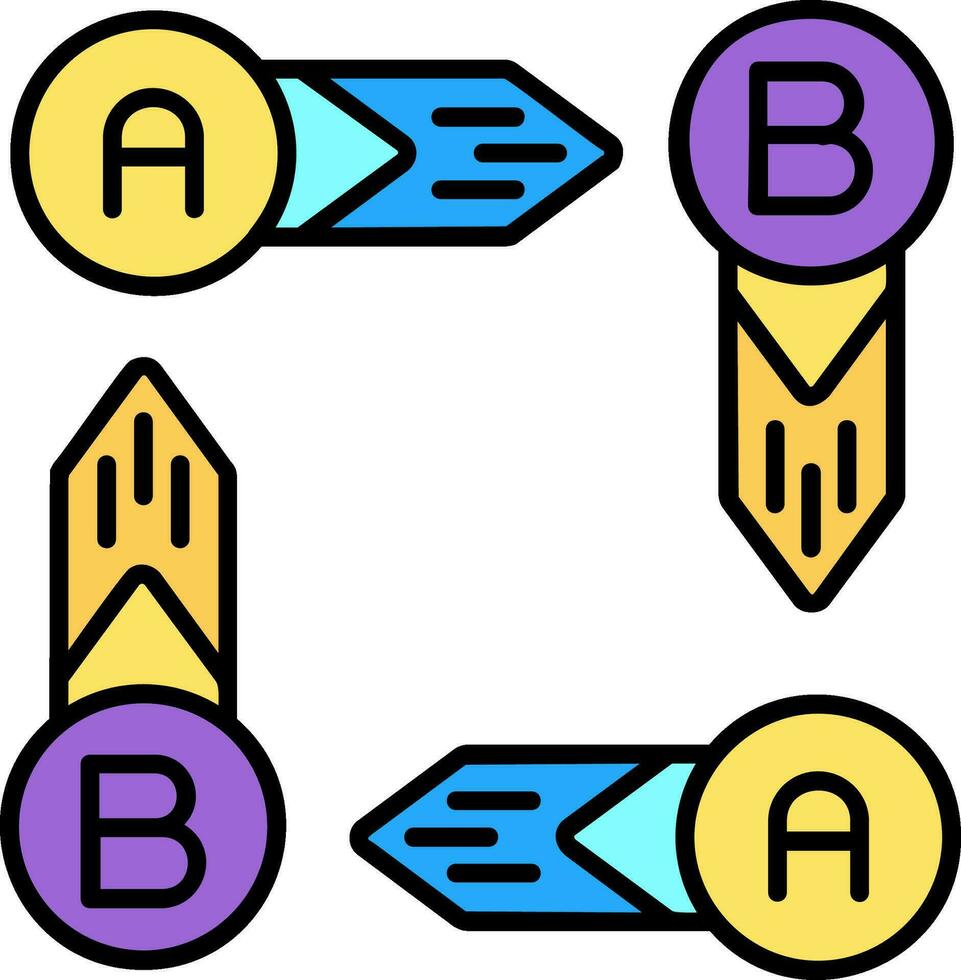 A
B
B
A