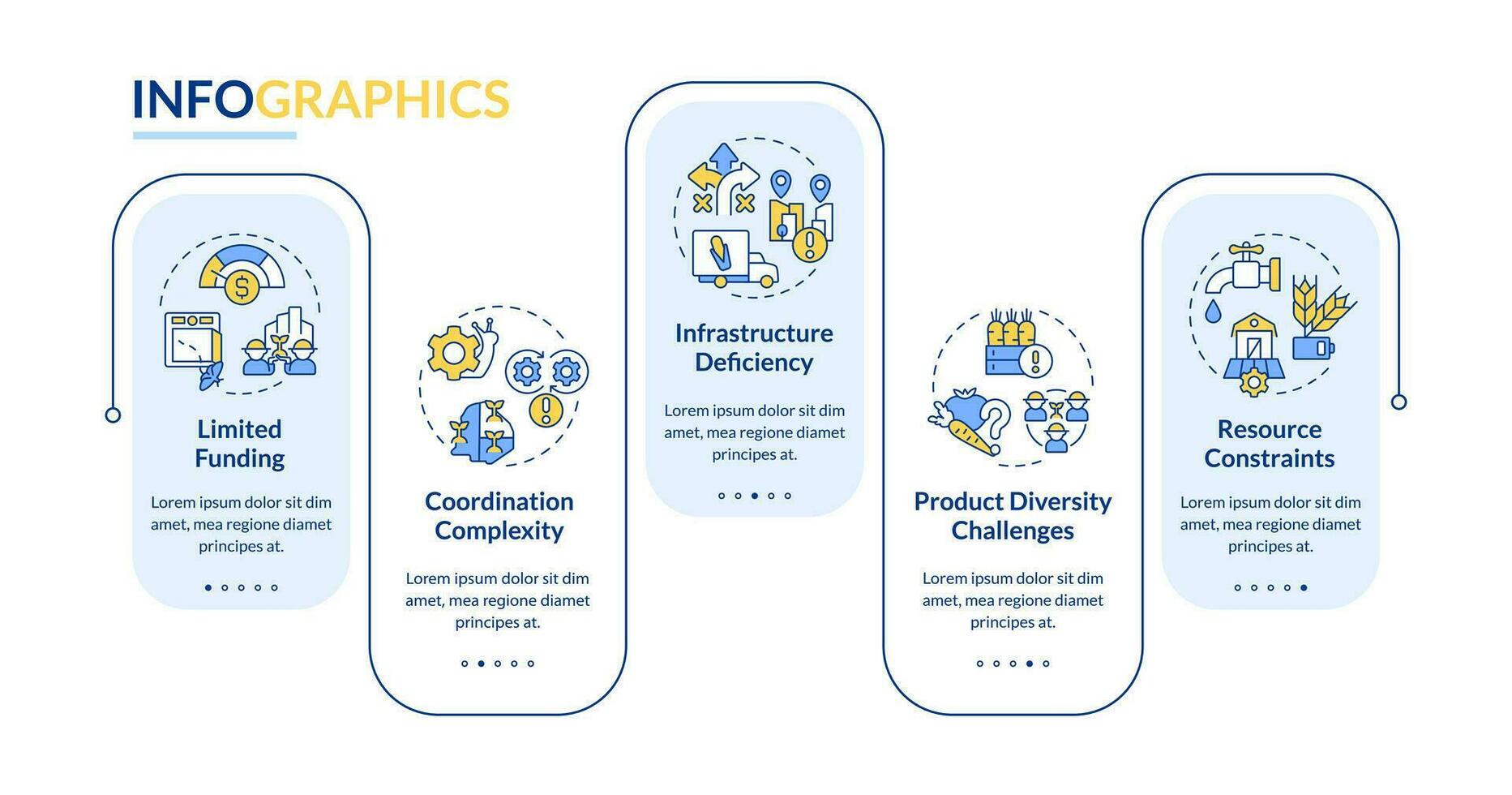 INFOGRAPHICS

Limited Funding

Lorem ipsum dolor sit dim amet, mea regione diamet principes at.

Coordination Complexity

Lorem ipsum dolor sit dim amet, mea regione diamet principes at.

Infrastructure Deficiency

Lorem ipsum dolor sit dim amet, mea regione diamet principes at.

Product Diversity Challenges

Lorem ipsum dolor sit dim amet, mea regione diamet principes at.

Resource Constraints

Lorem ipsum dolor sit dim amet, mea regione diamet principes at.