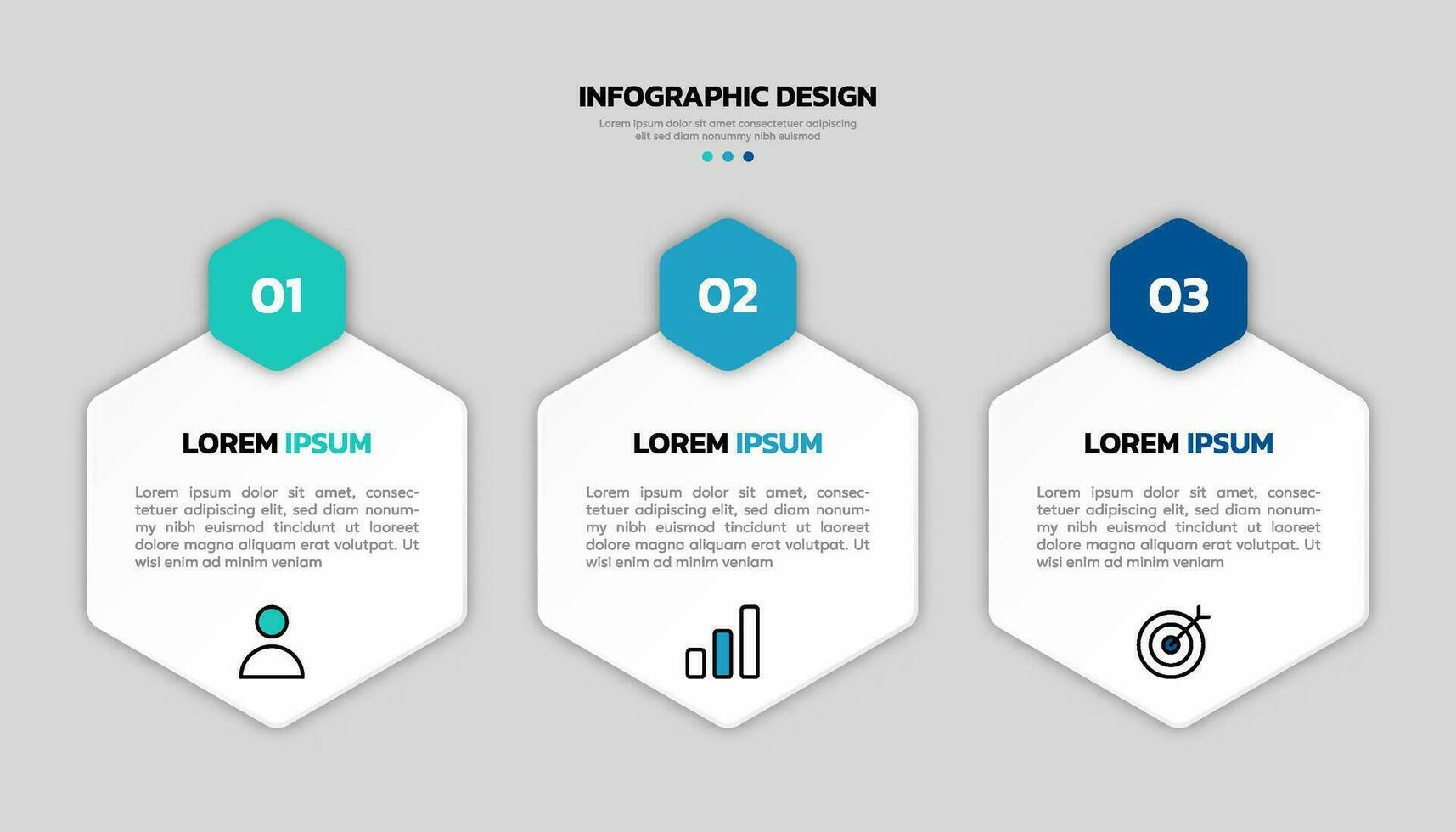 INFOGRAPHIC DESIGN

Lorem ipsum dolor sit amet consectetuer adipiscing elit sed diam nonummy nibh euismod

01

LOREM IPSUM

Lorem ipsum dolor sit amet, consectetuer adipiscing elit, sed diam nonummy nibh euismod tincidunt ut laoreet dolore magna aliquam erat volutpat. Ut wisi enim ad minim veniam

02

LOREM IPSUM

Lorem ipsum dolor sit amet, consectetuer adipiscing elit, sed diam nonummy nibh euismod tincidunt ut laoreet dolore magna aliquam erat volutpat. Ut wisi enim ad minim veniam

03

LOREM IPSUM

Lorem ipsum dolor sit amet, consectetuer adipiscing elit, sed diam nonummy nibh euismod tincidunt ut laoreet dolore magna aliquam erat volutpat. Ut wisi enim ad minim veniam