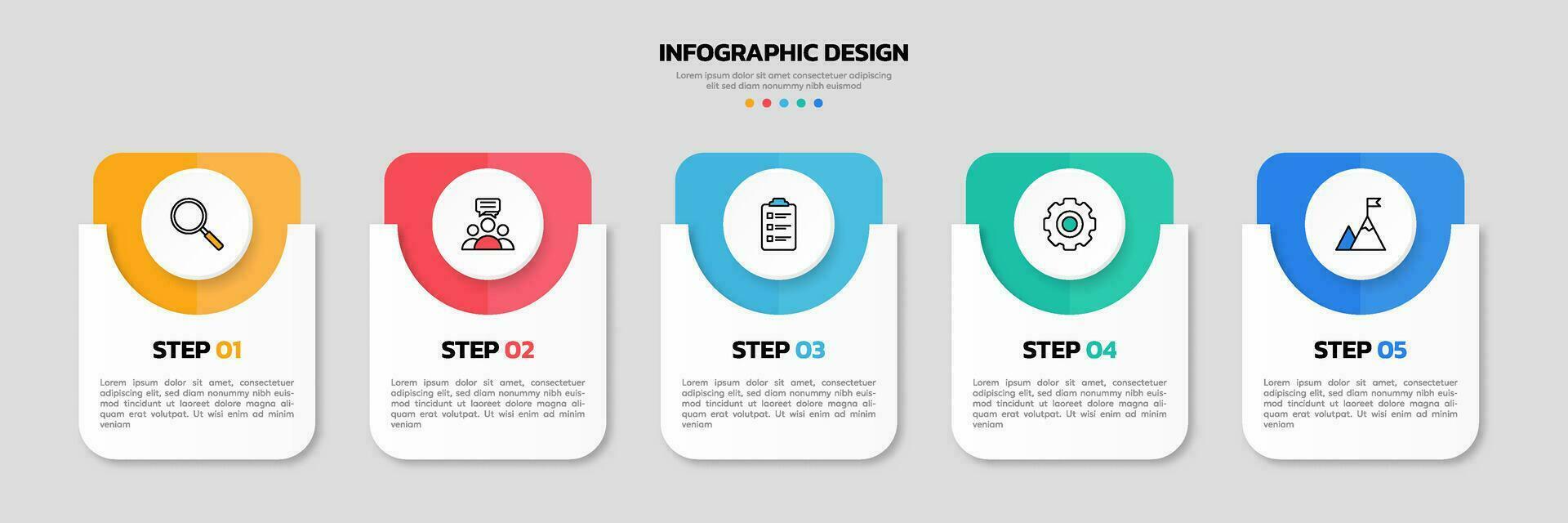 INFOGRAPHIC DESIGN

Lorem ipsum dolor sit amet consectetuer adipiscing elit sed diam nonummy nibh euismod

STEP 01

Lorem ipsum dolor sit amet, consectetuer adipiscing elit, sed diam nonummy nibh euismod tincidunt ut laoreet dolore magna aliquam erat volutpat. Ut wisi enim ad minim veniam

STEP 02

Lorem ipsum dolor sit amet, consectetuer adipiscing elit, sed diam nonummy nibh euismod tincidunt ut laoreet dolore magna aliquam erat volutpat. Ut wisi enim ad minim veniam

STEP 03

Lorem ipsum dolor sit amet, consectetuer adipiscing elit, sed diam nonummy nibh euismod tincidunt ut laoreet dolore magna aliquam erat volutpat. Ut wisi enim ad minim veniam

STEP 04

Lorem ipsum dolor sit amet, consectetuer adipiscing elit, sed diam nonummy nibh euismod tincidunt ut laoreet dolore magna aliquam erat volutpat. Ut wisi enim ad minim veniam

STEP 05

Lorem ipsum dolor sit amet, consectetuer adipiscing elit, sed diam nonummy nibh euismod tincidunt ut laoreet dolore magna aliquam erat volutpat. Ut wisi enim ad minim veniam