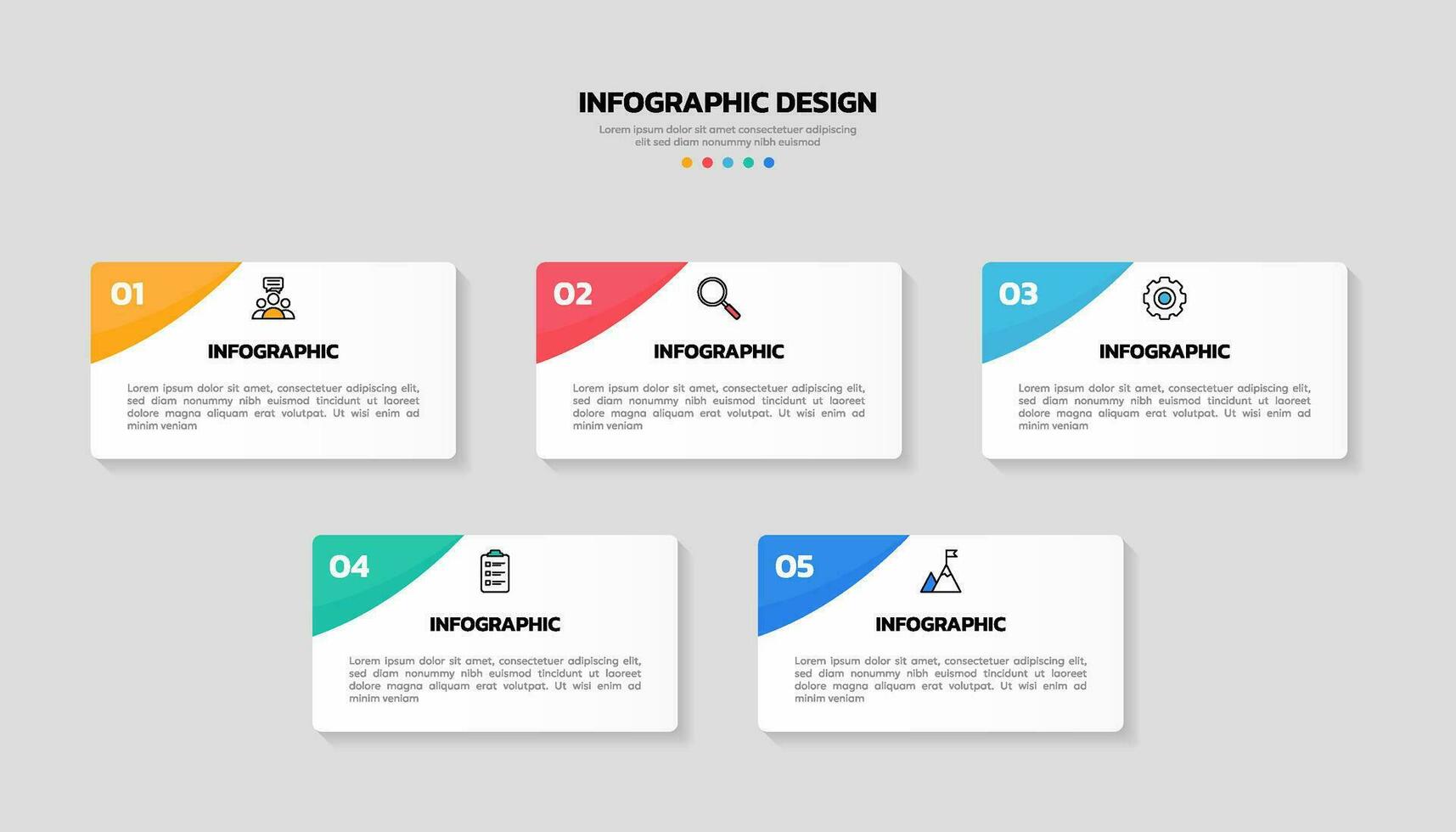 INFOGRAPHIC DESIGN

Lorem ipsum dolor sit amet consectetuer adipiscing elit sed diam nonummy nibh euismod

01

INFOGRAPHIC

Lorem ipsum dolor sit amet, consectetuer adipiscing elit, sed diam nonummy nibh euismod tincidunt ut laoreet dolore magna aliquam erat volutpat. Ut wisi enim ad minim veniam

02

INFOGRAPHIC

Lorem ipsum dolor sit amet, consectetuer adipiscing elit, sed diam nonummy nibh euismod tincidunt ut laoreet dolore magna aliquam erat volutpat. Ut wisi enim ad minim veniam

03

INFOGRAPHIC

Lorem ipsum dolor sit amet, consectetuer adipiscing elit, sed diam nonummy nibh euismod tincidunt ut laoreet dolore magna aliquam erat volutpat. Ut wisi enim ad minim veniam

04

INFOGRAPHIC

Lorem ipsum dolor sit amet, consectetuer adipiscing elit, sed diam nonummy nibh euismod tincidunt ut laoreet dolore magna aliquam erat volutpat. Ut wisi enim ad minim veniam

05

INFOGRAPHIC

Lorem ipsum dolor sit amet, consectetuer adipiscing elit, sed diam nonummy nibh euismod tincidunt ut laoreet dolore magna aliquam erat volutpat. Ut wisi enim ad minim veniam