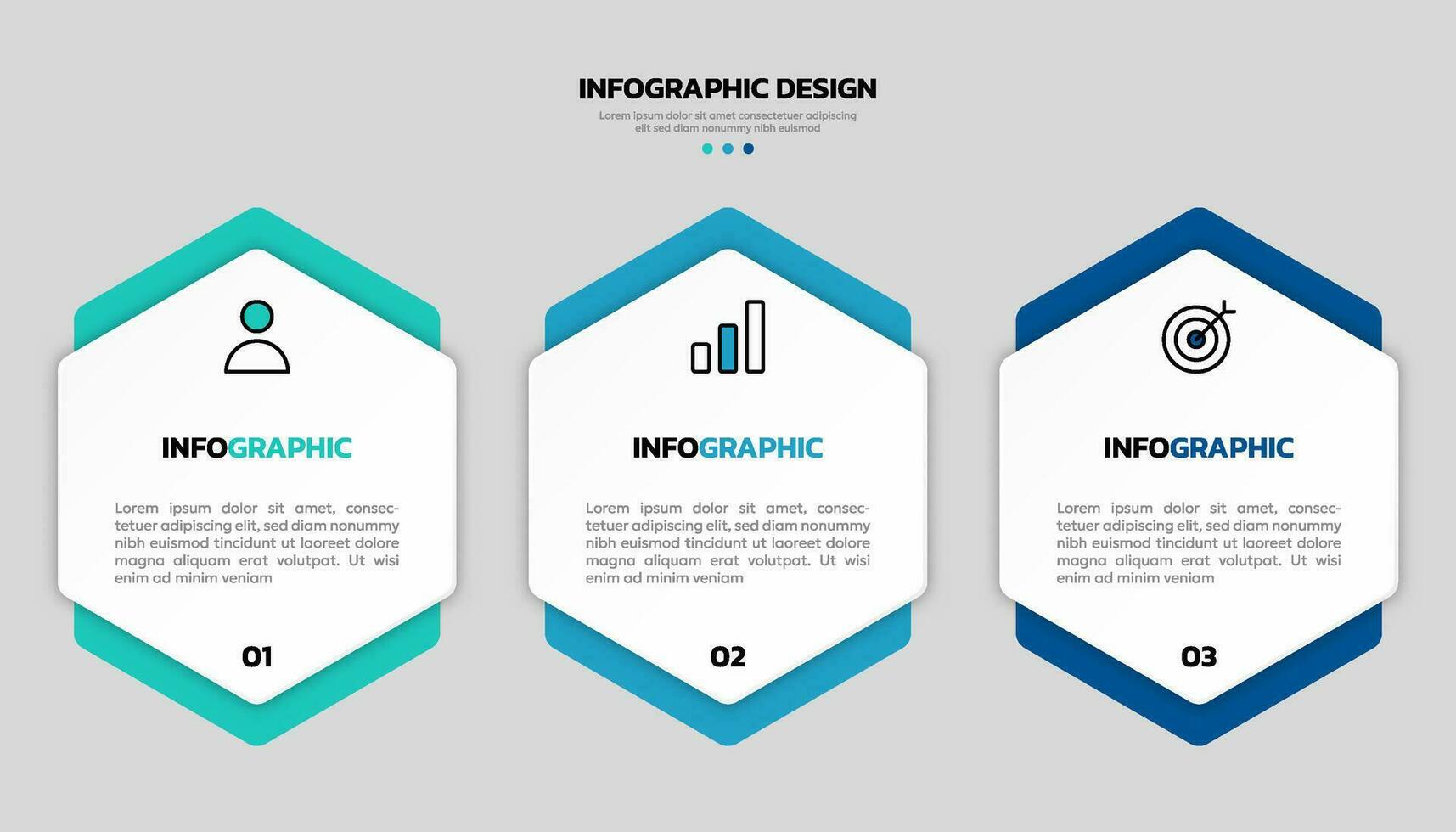 INFOGRAPHIC DESIGN

Lorem ipsum dolor sit amet consectetuer adipiscing elit sed diam nonummy nibh euismod

INFOGRAPHIC

Lorem ipsum dolor sit amet, consectetuer adipiscing elit, sed diam nonummy nibh euismod tincidunt ut laoreet dolore magna aliquam erat volutpat. Ut wisi enim ad minim veniam

01

INFOGRAPHIC

Lorem ipsum dolor sit amet, consectetuer adipiscing elit, sed diam nonummy nibh euismod tincidunt ut laoreet dolore magna aliquam erat volutpat. Ut wisi enim ad minim veniam

02

INFOGRAPHIC

Lorem ipsum dolor sit amet, consectetuer adipiscing elit, sed diam nonummy nibh euismod tincidunt ut laoreet dolore magna aliquam erat volutpat. Ut wisi enim ad minim veniam

03