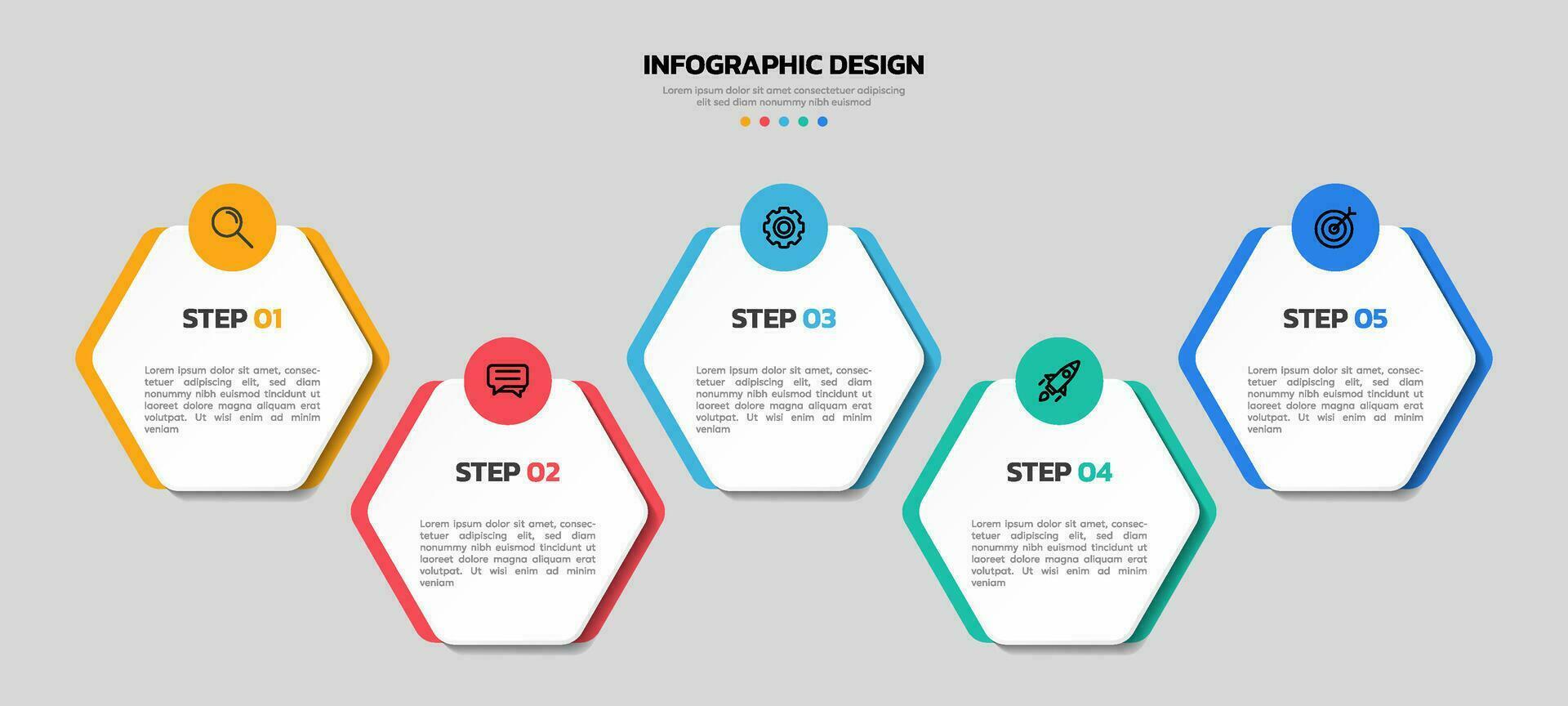 INFOGRAPHIC DESIGN

Lorem ipsum dolor sit amet consectetuer adipiscing elit sed diam nonummy nibh euismod

STEP 01

Lorem ipsum dolor sit amet, consectetuer adipiscing elit, sed diam nonummy nibh euismod tincidunt ut laoreet dolore magna aliquam erat volutpat. Ut wisi enim ad minim veniam

STEP 02

Lorem ipsum dolor sit amet, consectetuer adipiscing elit, sed diam nonummy nibh euismod tincidunt ut laoreet dolore magna aliquam erat volutpat. Ut wisi enim ad minim veniam

STEP 03

Lorem ipsum dolor sit amet, consectetuer adipiscing elit, sed diam nonummy nibh euismod tincidunt ut laoreet dolore magna aliquam erat volutpat. Ut wisi enim ad minim veniam

STEP 04

Lorem ipsum dolor sit amet, consectetuer adipiscing elit, sed diam nonummy nibh euismod tincidunt ut laoreet dolore magna aliquam erat volutpat. Ut wisi enim ad minim veniam

STEP 05

Lorem ipsum dolor sit amet, consectetuer adipiscing elit, sed diam nonummy nibh euismod tincidunt ut laoreet dolore magna aliquam erat volutpat. Ut wisi enim ad minim veniam