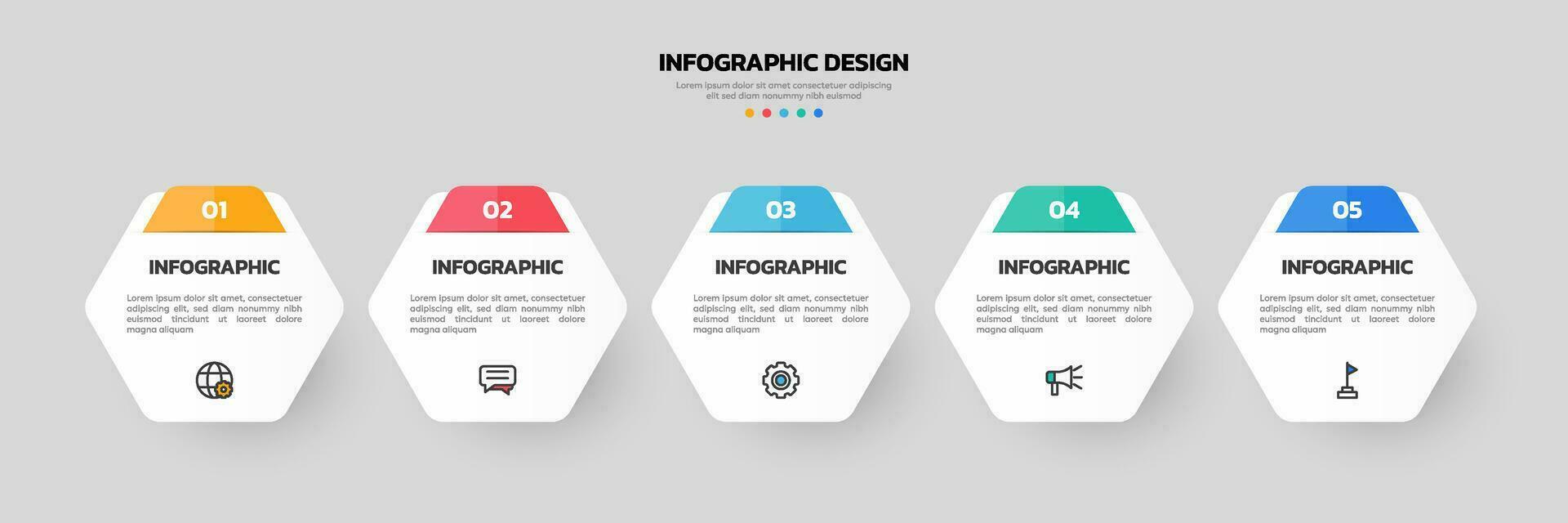 INFOGRAPHIC DESIGN

Lorem ipsum dolor sit amet consectetuer adipiscing elit sed diam nonummy nibh euismod

01

INFOGRAPHIC

Lorem ipsum dolor sit amet, consectetuer adipiscing elit, sed diam nonummy nibh euismod tincidunt ut laoreet dolore magna aliquam

02

INFOGRAPHIC

Lorem ipsum dolor sit amet, consectetuer adipiscing elit, sed diam nonummy nibh euismod tincidunt ut laoreet dolore magna aliquam

03

INFOGRAPHIC

Lorem ipsum dolor sit amet, consectetuer adipiscing elit, sed diam nonummy nibh euismod tincidunt ut laoreet dolore magna aliquam

04

INFOGRAPHIC

Lorem ipsum dolor sit amet, consectetuer adipiscing elit, sed diam nonummy nibh euismod tincidunt ut laoreet dolore magna aliquam

05

INFOGRAPHIC

Lorem ipsum dolor sit amet, consectetuer adipiscing elit, sed diam nonummy nibh euismod tincidunt ut laoreet dolore magna aliquam