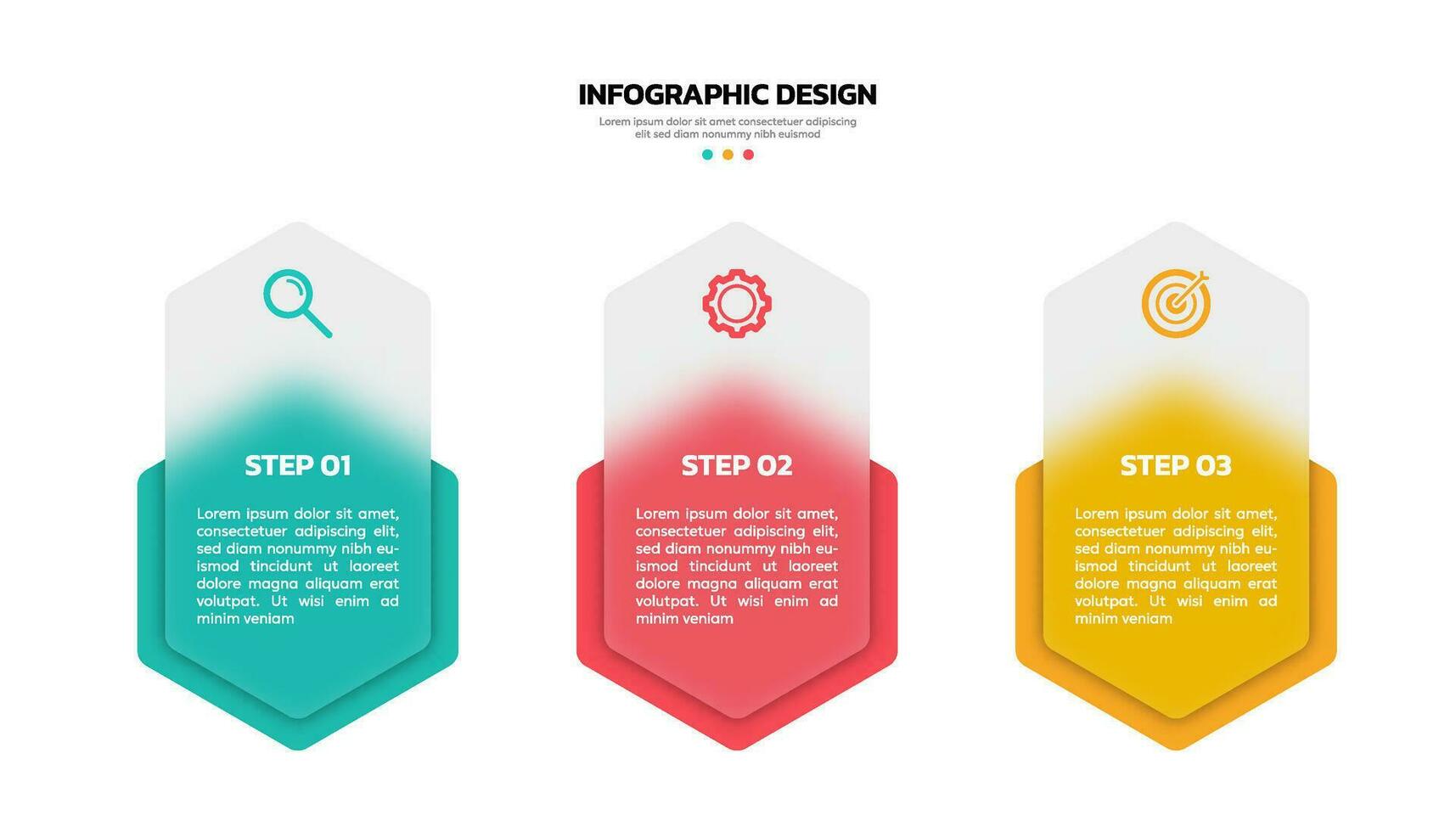 INFOGRAPHIC DESIGN

Lorem ipsum dolor sit amet consectetuer adipiscing elit sed diam nonummy nibh euismod

STEP 01

Lorem ipsum dolor sit amet, consectetuer adipiscing elit, sed diam nonummy nibh euismod tincidunt ut laoreet dolore magna aliquam erat volutpat. Ut wisi enim ad minim veniam

STEP 02

Lorem ipsum dolor sit amet, consectetuer adipiscing elit, sed diam nonummy nibh euismod tincidunt ut laoreet dolore magna aliquam erat volutpat. Ut wisi enim ad minim veniam

STEP 03

Lorem ipsum dolor sit amet, consectetuer adipiscing elit, sed diam nonummy nibh euismod tincidunt ut laoreet dolore magna aliquam erat volutpat. Ut wisi enim ad minim veniam