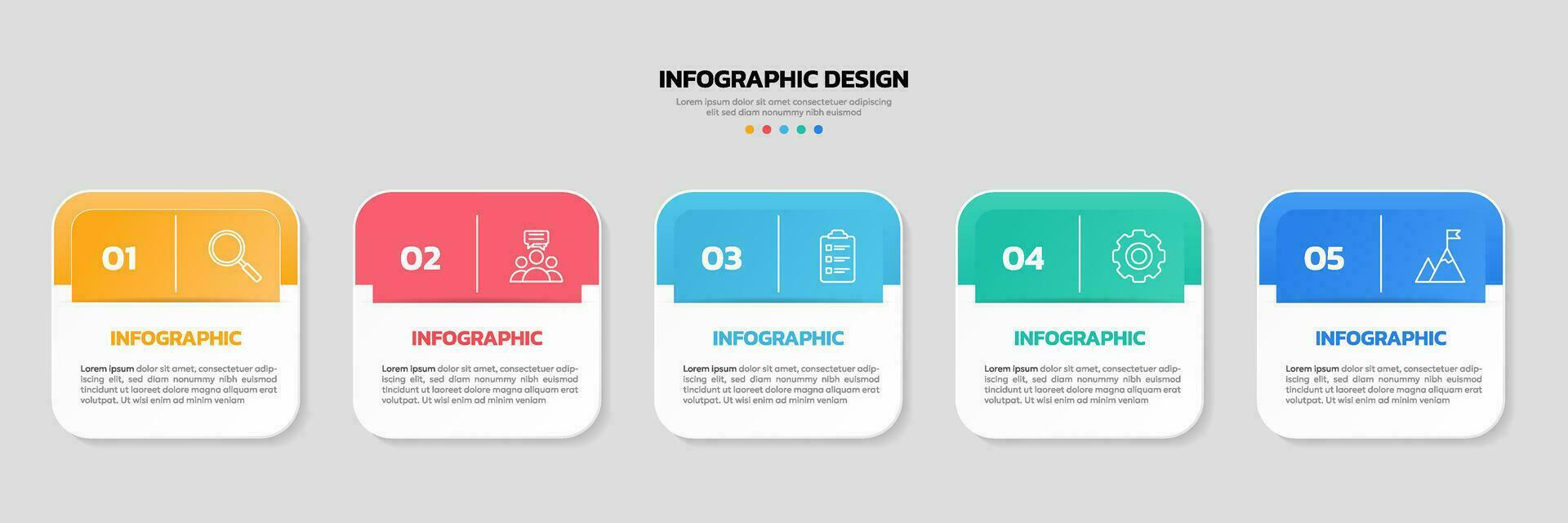 INFOGRAPHIC DESIGN

Lorem ipsum dolor sit amet consectetuer adipiscing elit sed diam nonummy nibh euismod

01

INFOGRAPHIC

Lorem ipsum dolor sit amet, consectetuer adipiscing elit, sed diam nonummy nibh euismod tincidunt ut laoreet dolore magna aliquam erat volutpat. Ut wisi enim ad minim veniam

02

INFOGRAPHIC

Lorem ipsum dolor sit amet, consectetuer adipiscing elit, sed diam nonummy nibh euismod tincidunt ut laoreet dolore magna aliquam erat volutpat. Ut wisi enim ad minim veniam

03

INFOGRAPHIC

Lorem ipsum dolor sit amet, consectetuer adipiscing elit, sed diam nonummy nibh euismod tincidunt ut laoreet dolore magna aliquam erat volutpat. Ut wisi enim ad minim veniam

04

INFOGRAPHIC

Lorem ipsum dolor sit amet, consectetuer adipiscing elit, sed diam nonummy nibh euismod tincidunt ut laoreet dolore magna aliquam erat volutpat. Ut wisi enim ad minim veniam

05

INFOGRAPHIC

Lorem ipsum dolor sit amet, consectetuer adipiscing elit, sed diam nonummy nibh euismod tincidunt ut laoreet dolore magna aliquam erat volutpat. Ut wisi enim ad minim veniam