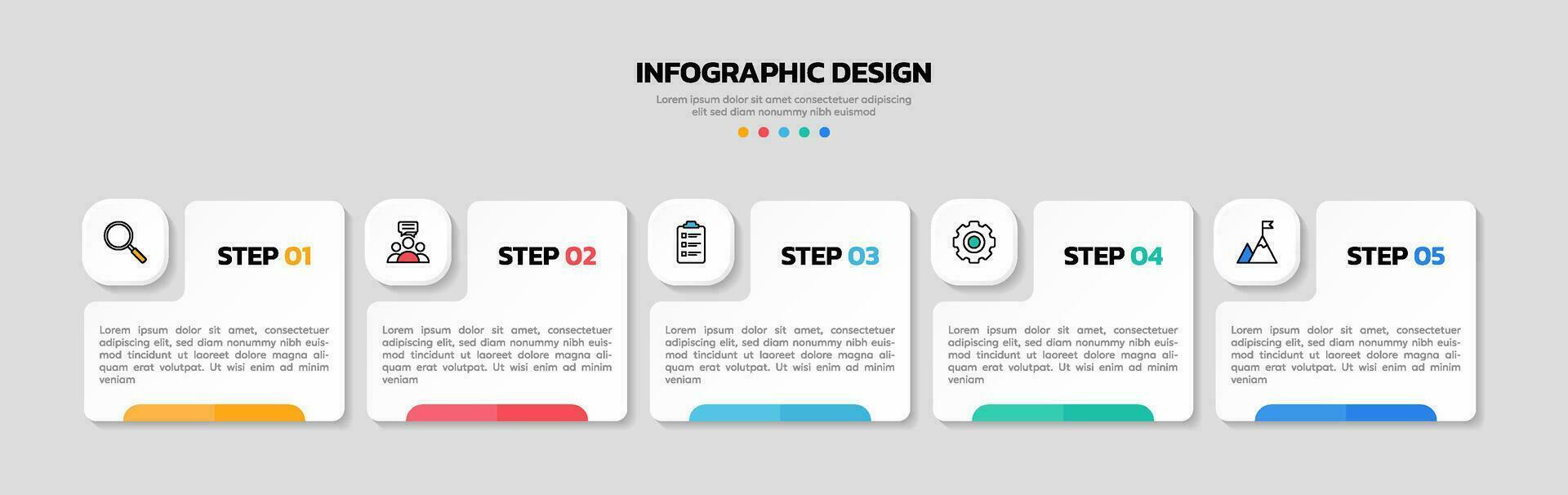 INFOGRAPHIC DESIGN

Lorem ipsum dolor sit amet consectetuer adipiscing elit sed diam nonummy nibh euismod

STEP 01

Lorem ipsum dolor sit amet, consectetuer adipiscing elit, sed diam nonummy nibh euismod tincidunt ut laoreet dolore magna aliquam erat volutpat. Ut wisi enim ad minim veniam

STEP 02

Lorem ipsum dolor sit amet, consectetuer adipiscing elit, sed diam nonummy nibh euismod tincidunt ut laoreet dolore magna aliquam erat volutpat. Ut wisi enim ad minim veniam

STEP 03

Lorem ipsum dolor sit amet, consectetuer adipiscing elit, sed diam nonummy nibh euismod tincidunt ut laoreet dolore magna aliquam erat volutpat. Ut wisi enim ad minim veniam

STEP 04

Lorem ipsum dolor sit amet, consectetuer adipiscing elit, sed diam nonummy nibh euismod tincidunt ut laoreet dolore magna aliquam erat volutpat. Ut wisi enim ad minim veniam

STEP 05

Lorem ipsum dolor sit amet, consectetuer adipiscing elit, sed diam nonummy nibh euismod tincidunt ut laoreet dolore magna aliquam erat volutpat. Ut wisi enim ad minim veniam