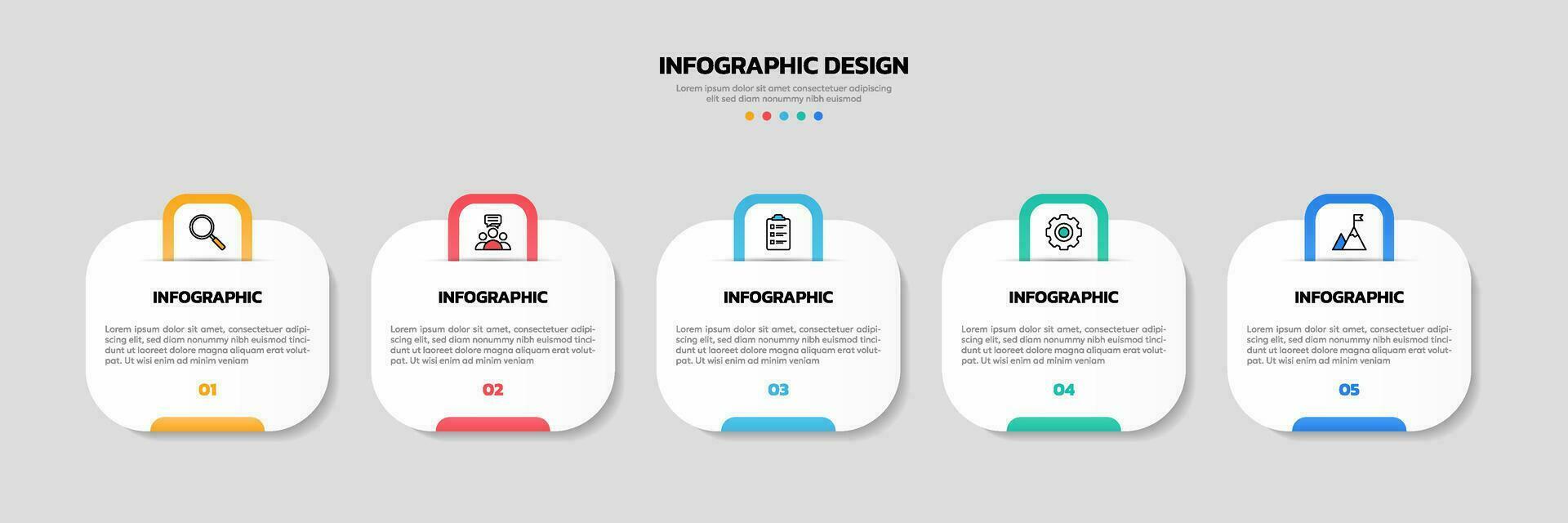 INFOGRAPHIC DESIGN

Lorem ipsum dolor sit amet consectetuer adipiscing elit sed diam nonummy nibh euismod

INFOGRAPHIC

Lorem ipsum dolor sit amet, consectetuer adipiscing elit, sed diam nonummy nibh euismod tincidunt ut laoreet dolore magna aliquam erat volutpat. Ut wisi enim ad minim veniam

01

INFOGRAPHIC

Lorem ipsum dolor sit amet, consectetuer adipiscing elit, sed diam nonummy nibh euismod tincidunt ut laoreet dolore magna aliquam erat volutpat. Ut wisi enim ad minim veniam

02

INFOGRAPHIC

Lorem ipsum dolor sit amet, consectetuer adipiscing elit, sed diam nonummy nibh euismod tincidunt ut laoreet dolore magna aliquam erat volutpat. Ut wisi enim ad minim veniam

03

INFOGRAPHIC

Lorem ipsum dolor sit amet, consectetuer adipiscing elit, sed diam nonummy nibh euismod tincidunt ut laoreet dolore magna aliquam erat volutpat. Ut wisi enim ad minim veniam

04

INFOGRAPHIC

Lorem ipsum dolor sit amet, consectetuer adipiscing elit, sed diam nonummy nibh euismod tincidunt ut laoreet dolore magna aliquam erat volutpat. Ut wisi enim ad minim veniam

05