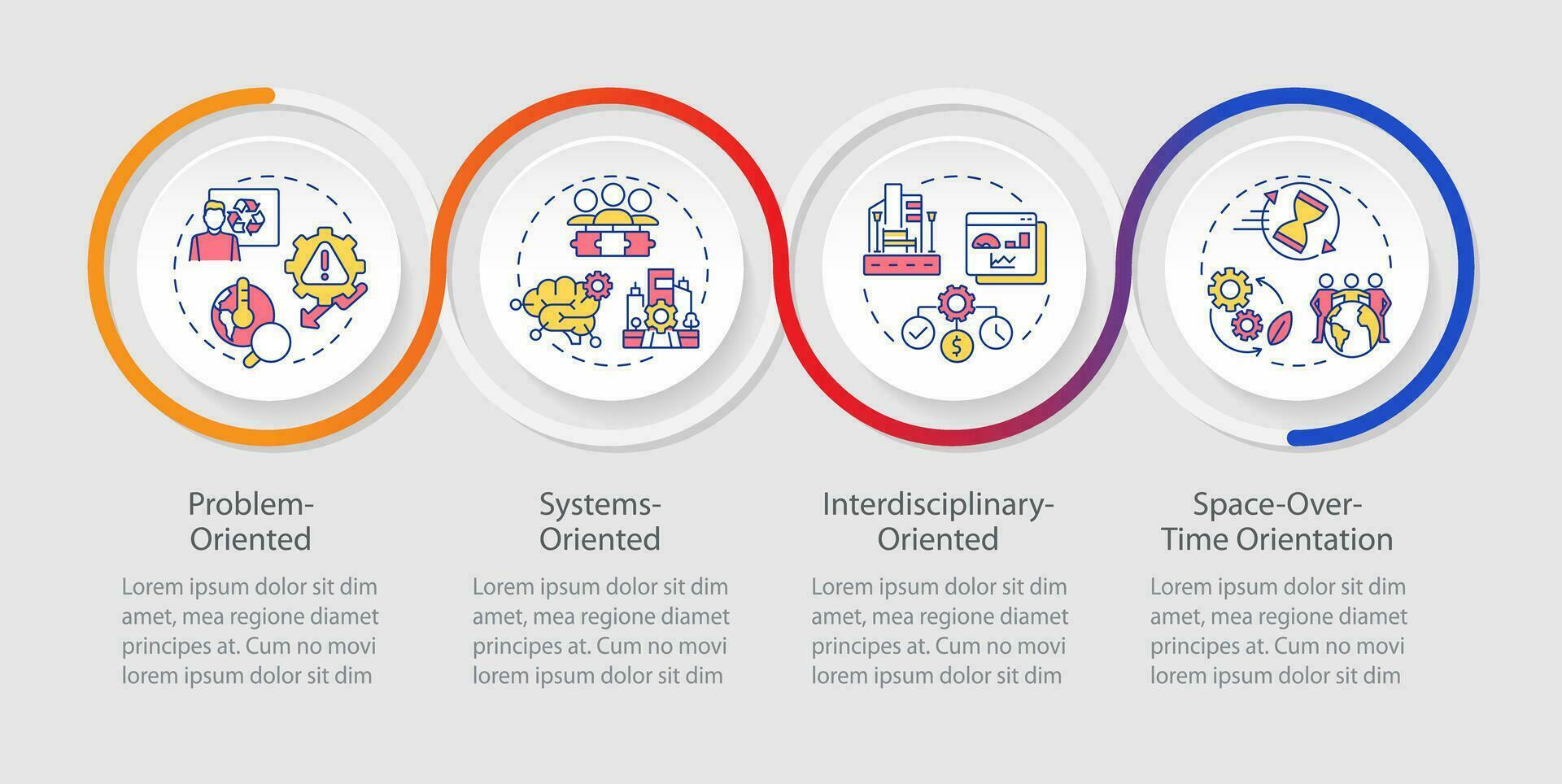 Problem-Oriented

Lorem ipsum dolor sit dim amet, mea regione diamet principes at. Cum no movi lorem ipsum dolor sit dim

Systems-Oriented

Lorem ipsum dolor sit dim amet, mea regione diamet principes at. Cum no movi lorem ipsum dolor sit dim

Interdisciplinary-Oriented

Lorem ipsum dolor sit dim amet, mea regione diamet principes at. Cum no movi lorem ipsum dolor sit dim

Space-Over-Time Orientation

Lorem ipsum dolor sit dim amet, mea regione diamet principes at. Cum no movi lorem ipsum dolor sit dim