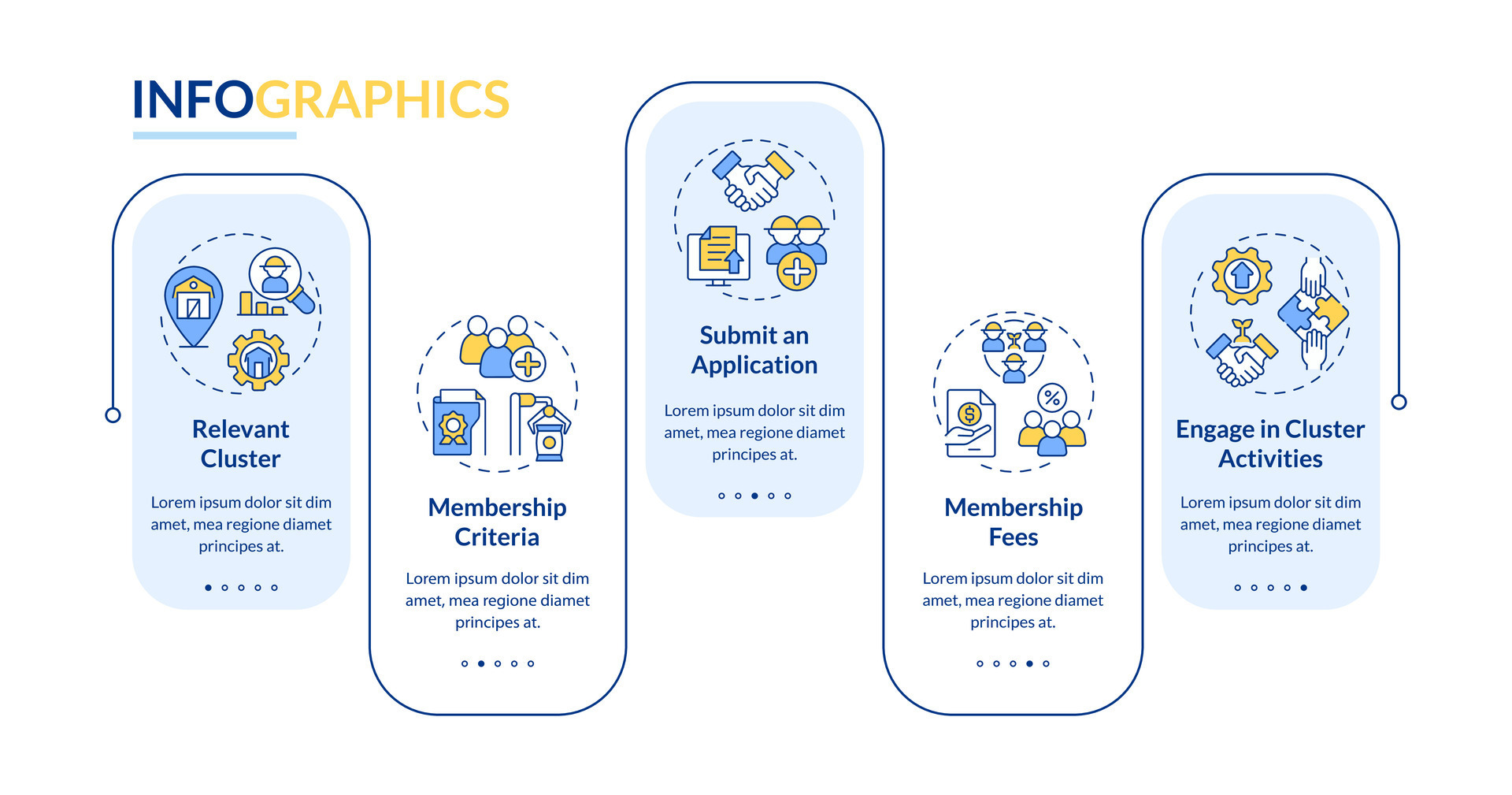 INFOGRAPHICS

Relevant Cluster

Lorem ipsum dolor sit dim amet, mea regione diamet principes at.

Membership Criteria

Lorem ipsum dolor sit dim amet, mea regione diamet principes at.

Submit an Application

Lorem ipsum dolor sit dim amet, mea regione diamet principes at.

Membership Fees

Lorem ipsum dolor sit dim amet, mea regione diamet principes at.

Engage in Cluster Activities

Lorem ipsum dolor sit dim amet, mea regione diamet principes at.