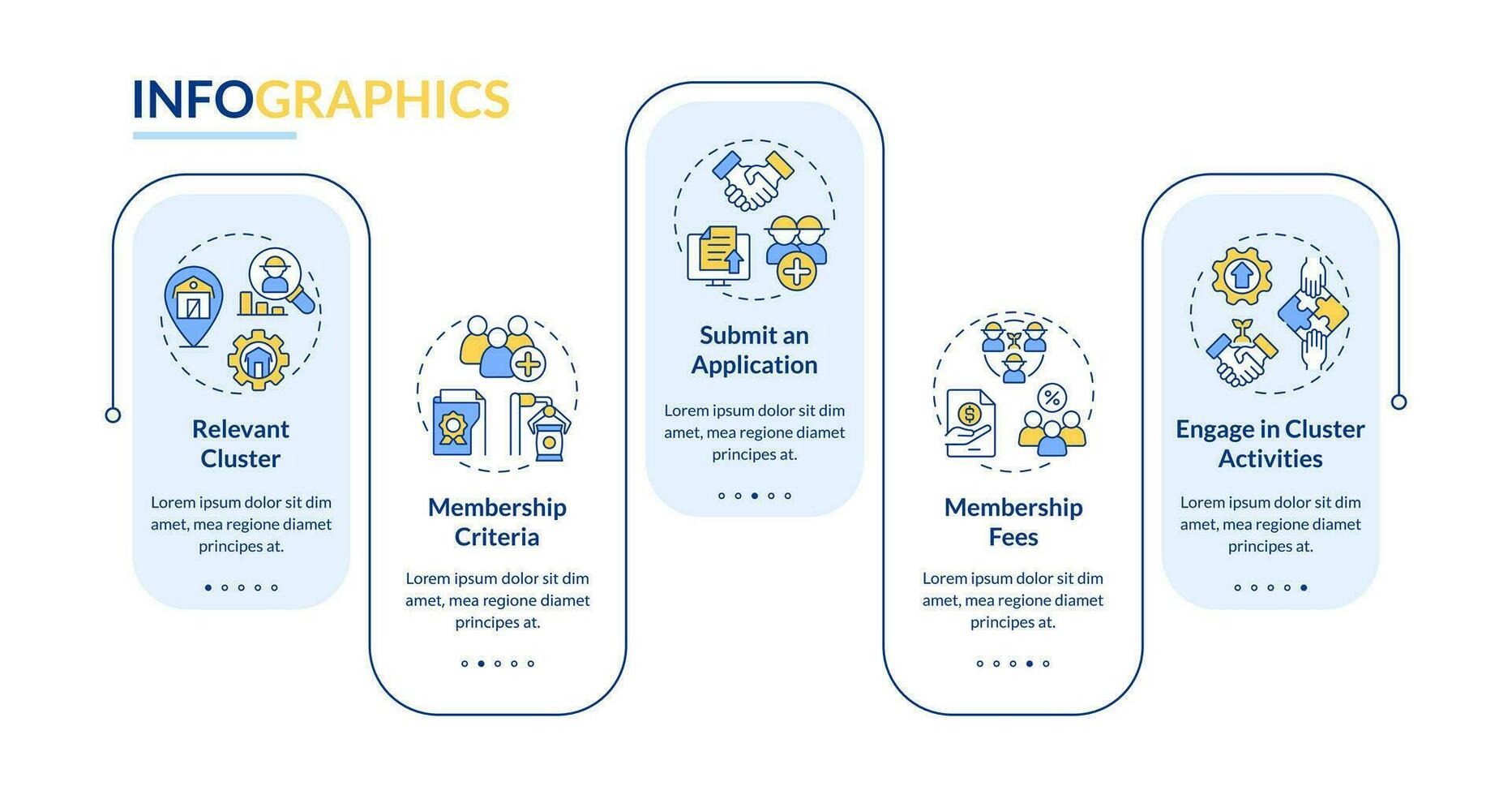 INFOGRAPHICS

Relevant Cluster

Lorem ipsum dolor sit dim amet, mea regione diamet principes at.

Membership Criteria

Lorem ipsum dolor sit dim amet, mea regione diamet principes at.

Submit an Application

Lorem ipsum dolor sit dim amet, mea regione diamet principes at.

Membership Fees

Lorem ipsum dolor sit dim amet, mea regione diamet principes at.

Engage in Cluster Activities

Lorem ipsum dolor sit dim amet, mea regione diamet principes at.