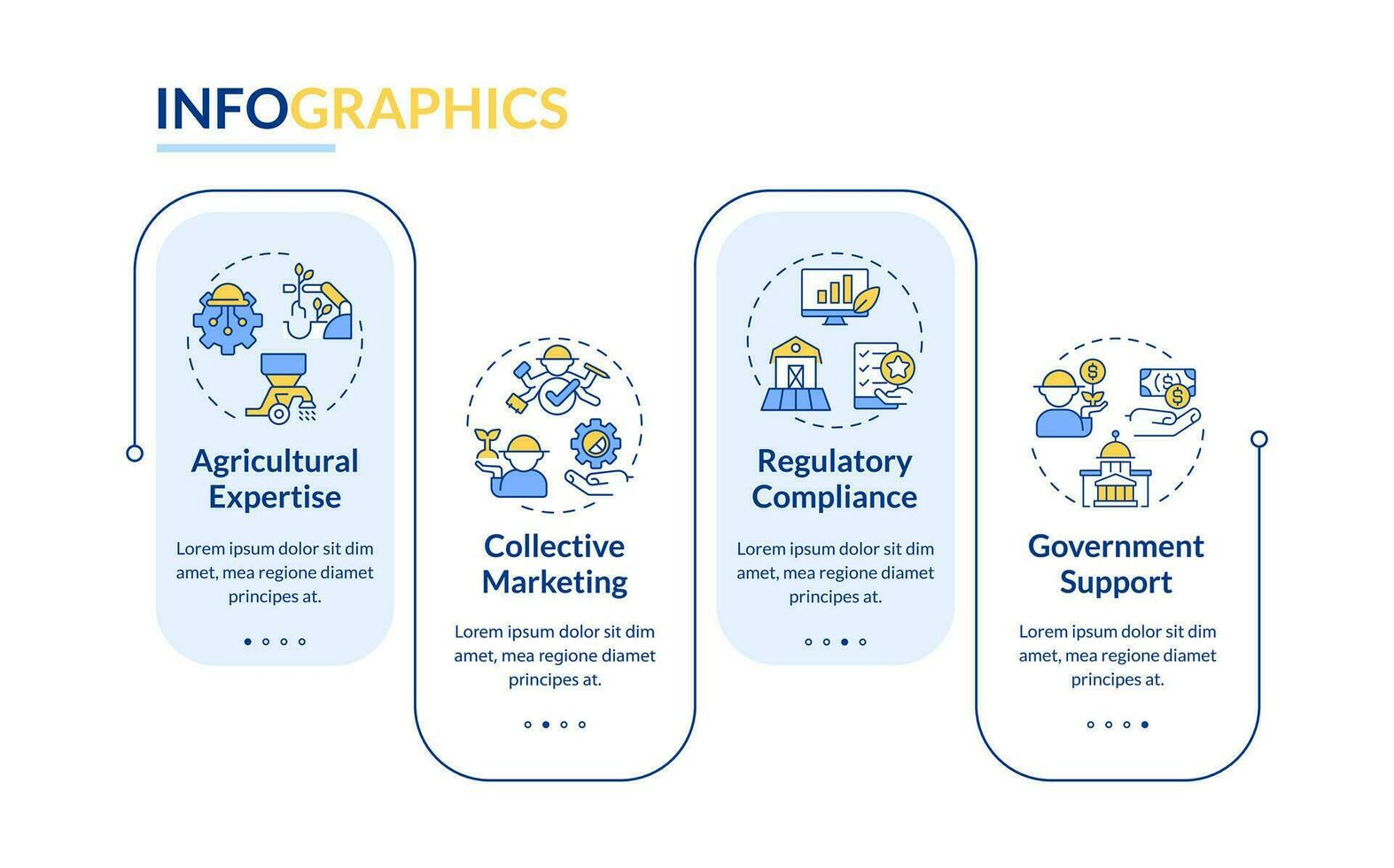 INFOGRAPHICS

Agricultural Expertise

Lorem ipsum dolor sit dim amet, mea regione diamet principes at.

Collective Marketing

Lorem ipsum dolor sit dim amet, mea regione diamet principes at.

Regulatory Compliance

Lorem ipsum dolor sit dim amet, mea regione diamet principes at.

Government Support

Lorem ipsum dolor sit dim amet, mea regione diamet principes at.