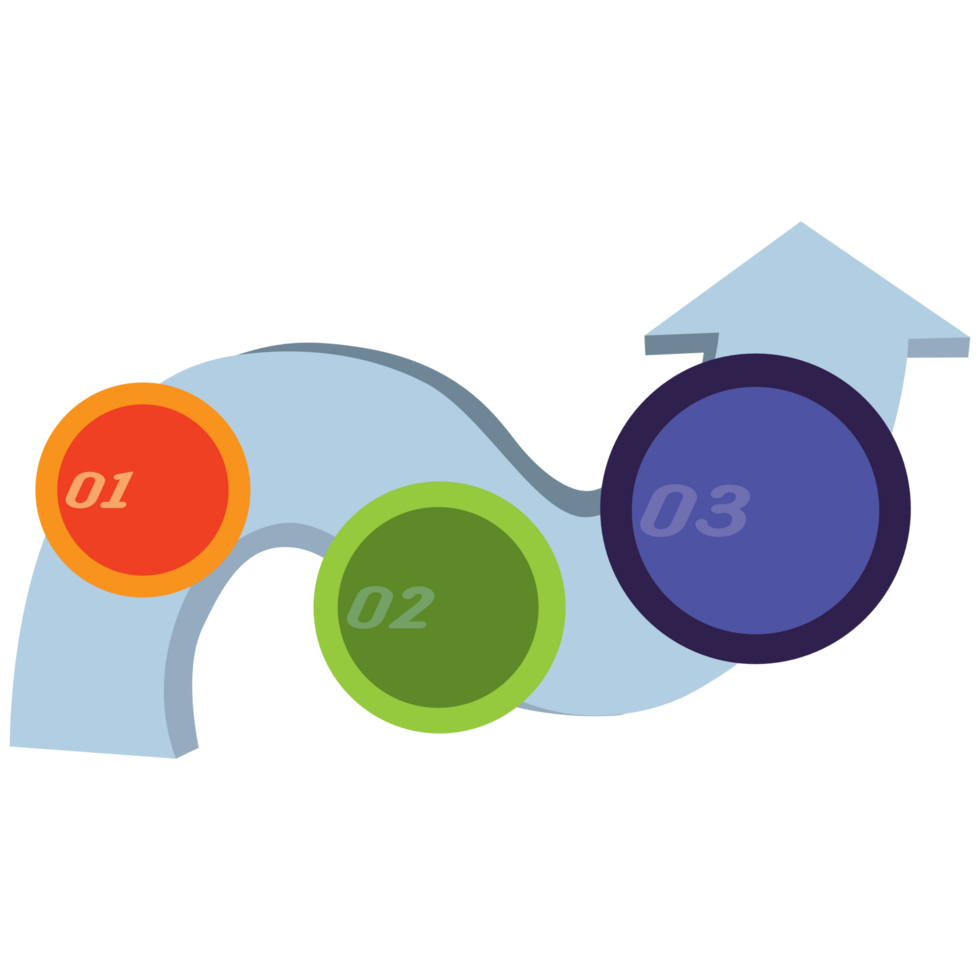 01
02
03