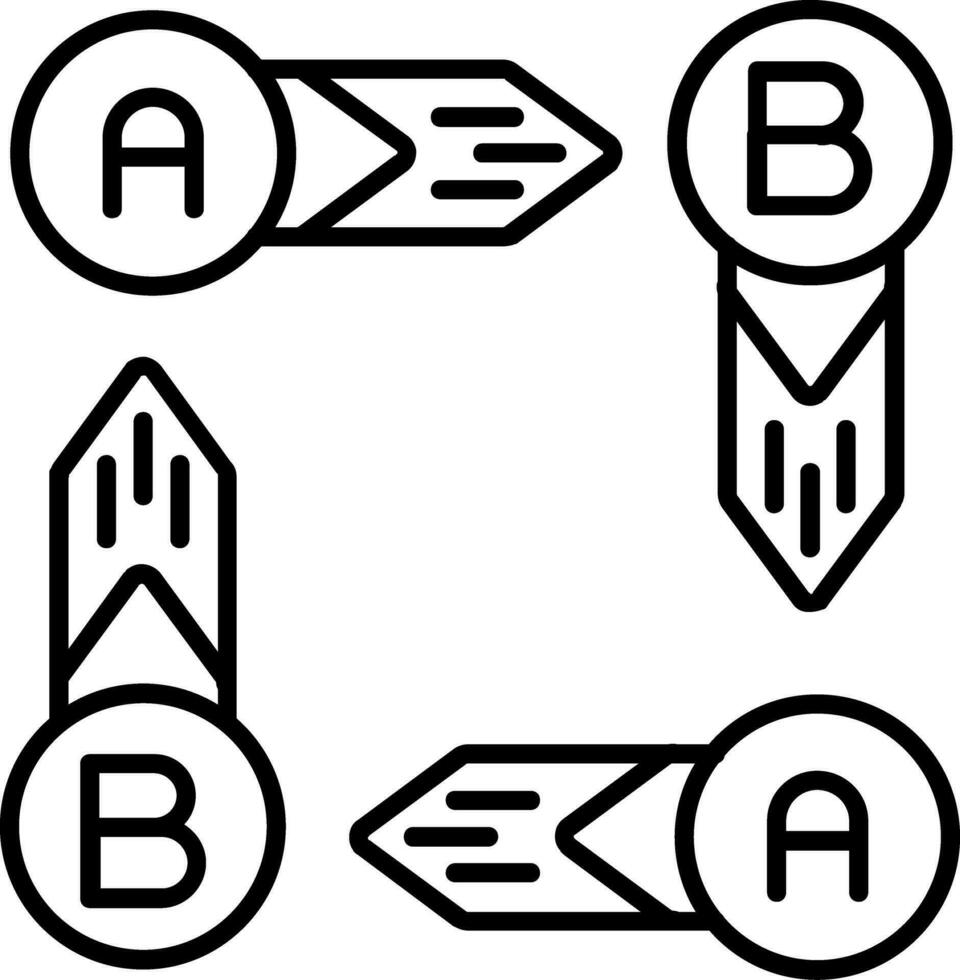 A
B
B
A