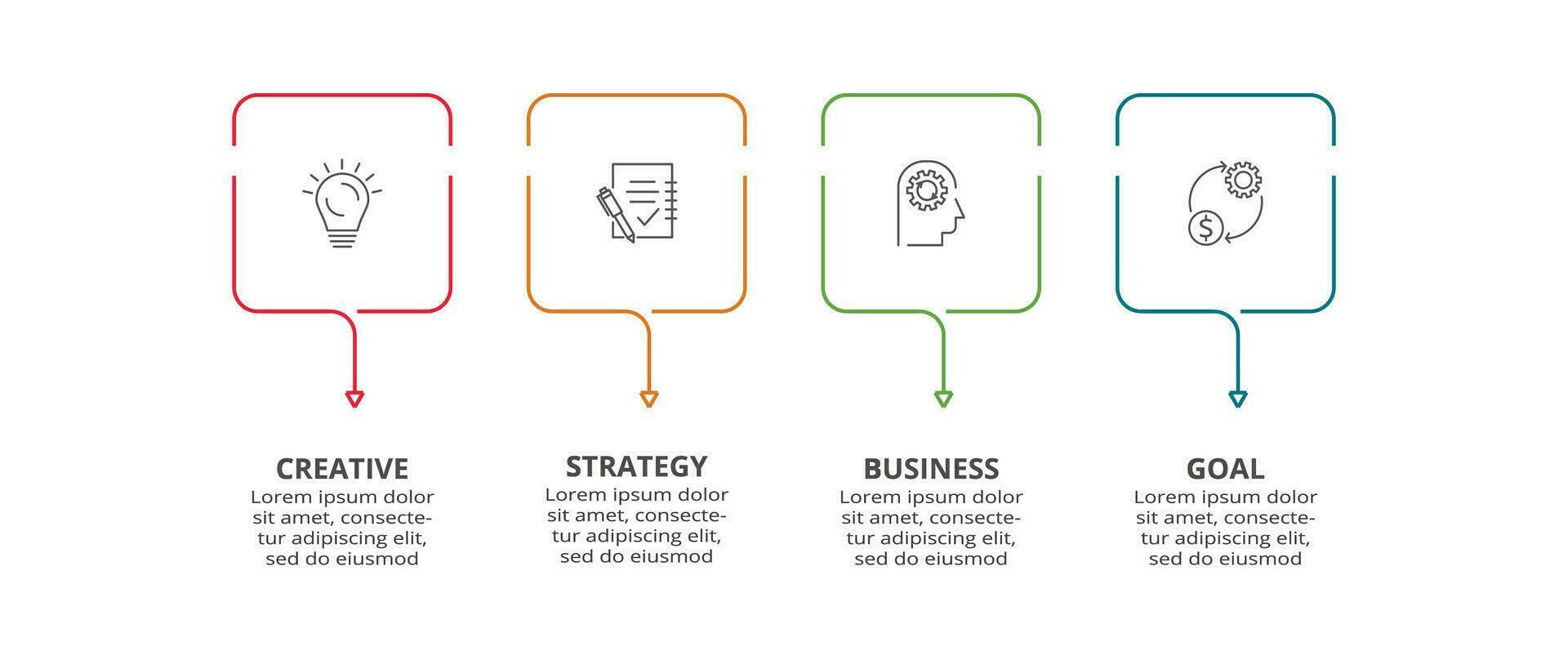 CREATIVE
Lorem ipsum dolor sit amet, consectetur adipiscing elit, sed do eiusmod

STRATEGY
Lorem ipsum dolor sit amet, consectetur adipiscing elit, sed do eiusmod

BUSINESS
Lorem ipsum dolor sit amet, consectetur adipiscing elit, sed do eiusmod

GOAL
Lorem ipsum dolor sit amet, consectetur adipiscing elit, sed do eiusmod