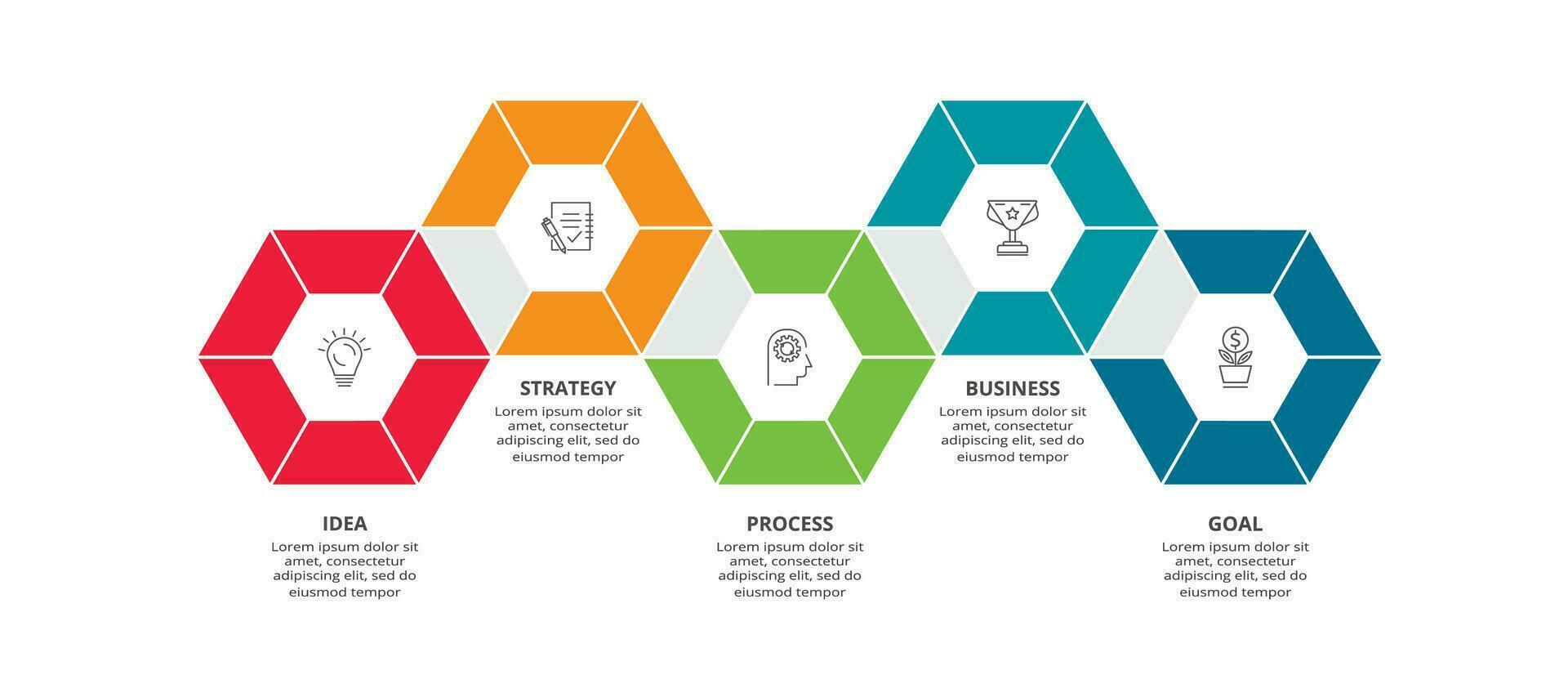 IDEA
Lorem ipsum dolor sit amet, consectetur adipiscing elit, sed do eiusmod tempor

STRATEGY
Lorem ipsum dolor sit amet, consectetur adipiscing elit, sed do eiusmod tempor

PROCESS
Lorem ipsum dolor sit amet, consectetur adipiscing elit, sed do eiusmod tempor

BUSINESS
Lorem ipsum dolor sit amet, consectetur adipiscing elit, sed do eiusmod tempor

GOAL
Lorem ipsum dolor sit amet, consectetur adipiscing elit, sed do eiusmod tempor