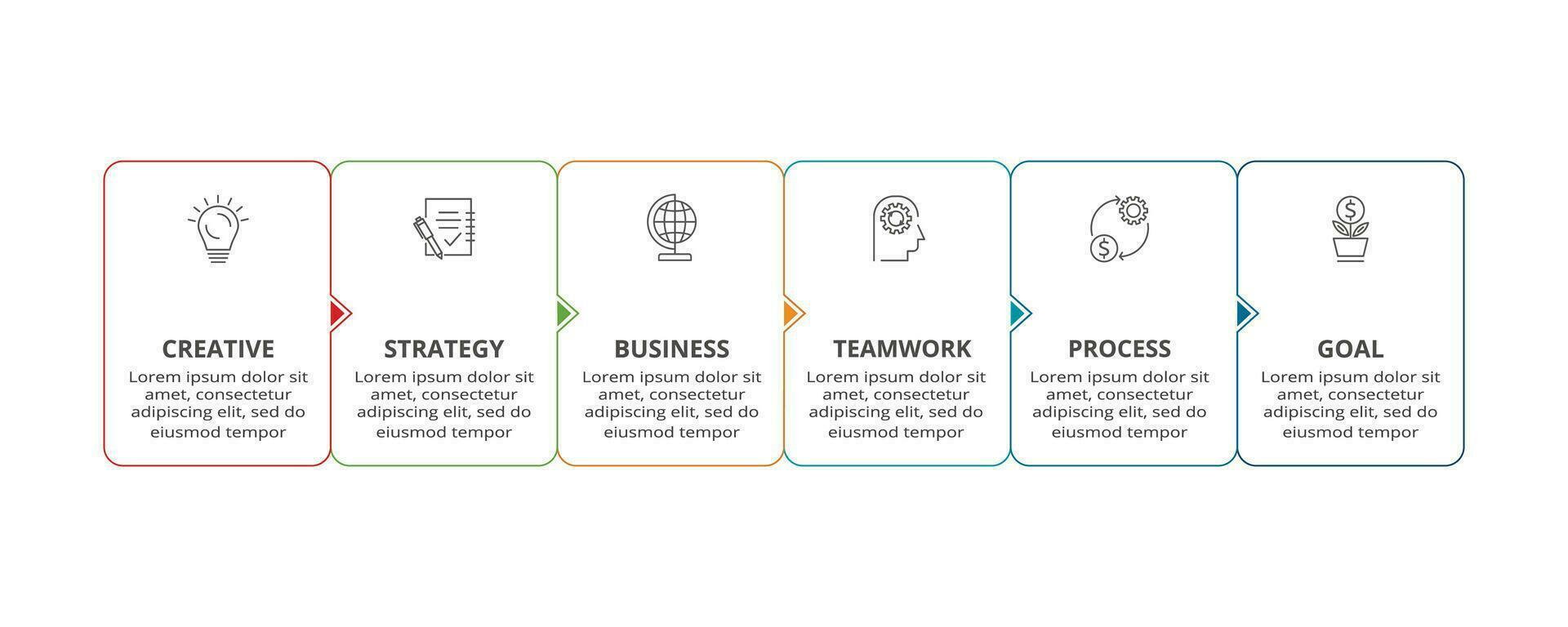 CREATIVE
Lorem ipsum dolor sit amet, consectetur adipiscing elit, sed do eiusmod tempor

STRATEGY
Lorem ipsum dolor sit amet, consectetur adipiscing elit, sed do eiusmod tempor

BUSINESS
Lorem ipsum dolor sit amet, consectetur adipiscing elit, sed do eiusmod tempor

TEAMWORK
Lorem ipsum dolor sit amet, consectetur adipiscing elit, sed do eiusmod tempor

PROCESS
Lorem ipsum dolor sit amet, consectetur adipiscing elit, sed do eiusmod tempor

GOAL
Lorem ipsum dolor sit amet, consectetur adipiscing elit, sed do eiusmod tempor