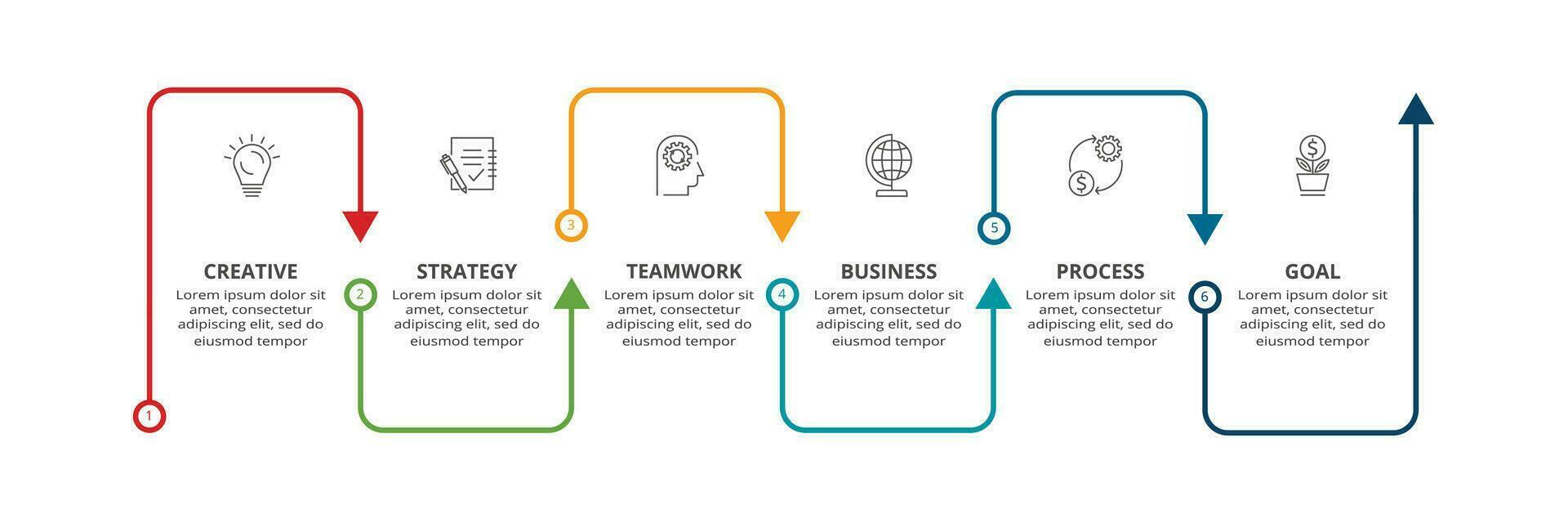 1

CREATIVE
Lorem ipsum dolor sit amet, consectetur adipiscing elit, sed do eiusmod tempor

2

STRATEGY
Lorem ipsum dolor sit amet, consectetur adipiscing elit, sed do eiusmod tempor

3

TEAMWORK
Lorem ipsum dolor sit amet, consectetur adipiscing elit, sed do eiusmod tempor

4

BUSINESS
Lorem ipsum dolor sit amet, consectetur adipiscing elit, sed do eiusmod tempor

5

PROCESS
Lorem ipsum dolor sit amet, consectetur adipiscing elit, sed do eiusmod tempor

6

GOAL
Lorem ipsum dolor sit amet, consectetur adipiscing elit, sed do eiusmod tempor