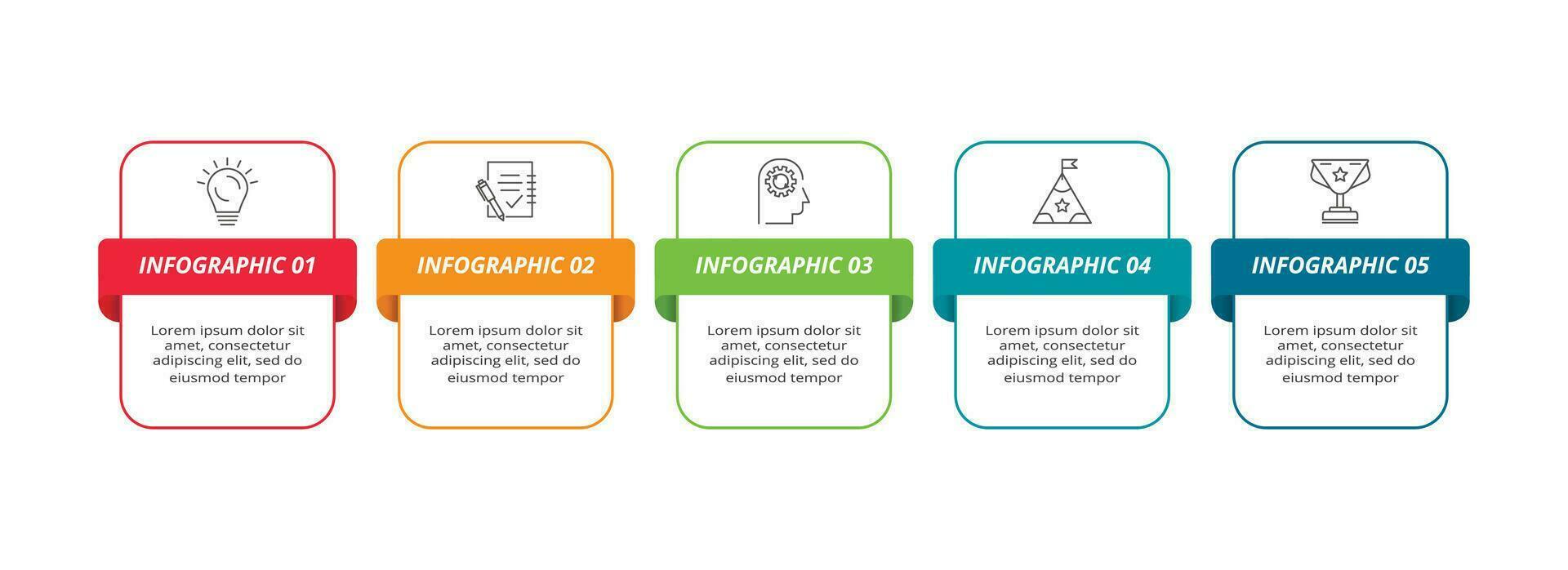 INFOGRAPHIC 01

Lorem ipsum dolor sit amet, consectetur adipiscing elit, sed do eiusmod tempor

INFOGRAPHIC 02

Lorem ipsum dolor sit amet, consectetur adipiscing elit, sed do eiusmod tempor

INFOGRAPHIC 03

Lorem ipsum dolor sit amet, consectetur adipiscing elit, sed do eiusmod tempor

INFOGRAPHIC 04

Lorem ipsum dolor sit amet, consectetur adipiscing elit, sed do eiusmod tempor

INFOGRAPHIC 05

Lorem ipsum dolor sit amet, consectetur adipiscing elit, sed do eiusmod tempor