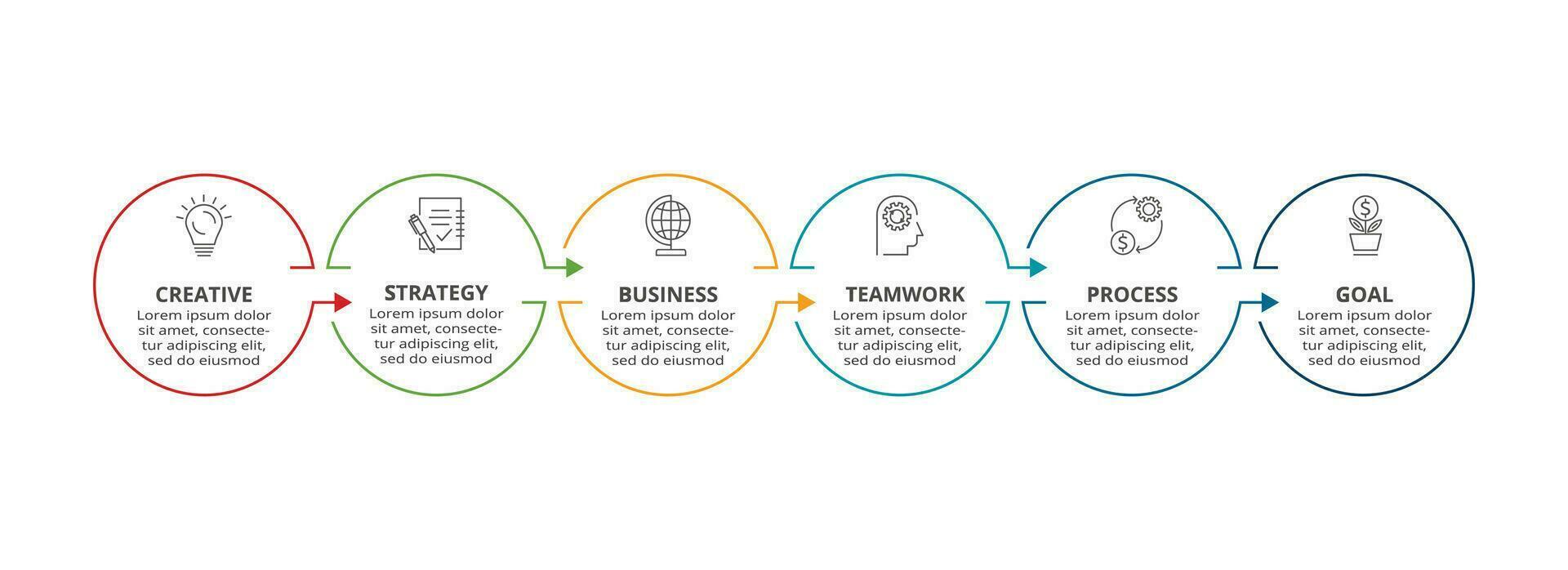 CREATIVE
Lorem ipsum dolor sit amet, consectetur adipiscing elit, sed do eiusmod

STRATEGY
Lorem ipsum dolor sit amet, consectetur adipiscing elit, sed do eiusmod

BUSINESS
Lorem ipsum dolor sit amet, consectetur adipiscing elit, sed do eiusmod

TEAMWORK
Lorem ipsum dolor sit amet, consectetur adipiscing elit, sed do eiusmod

PROCESS
Lorem ipsum dolor sit amet, consectetur adipiscing elit, sed do eiusmod

GOAL
Lorem ipsum dolor sit amet, consectetur adipiscing elit, sed do eiusmod