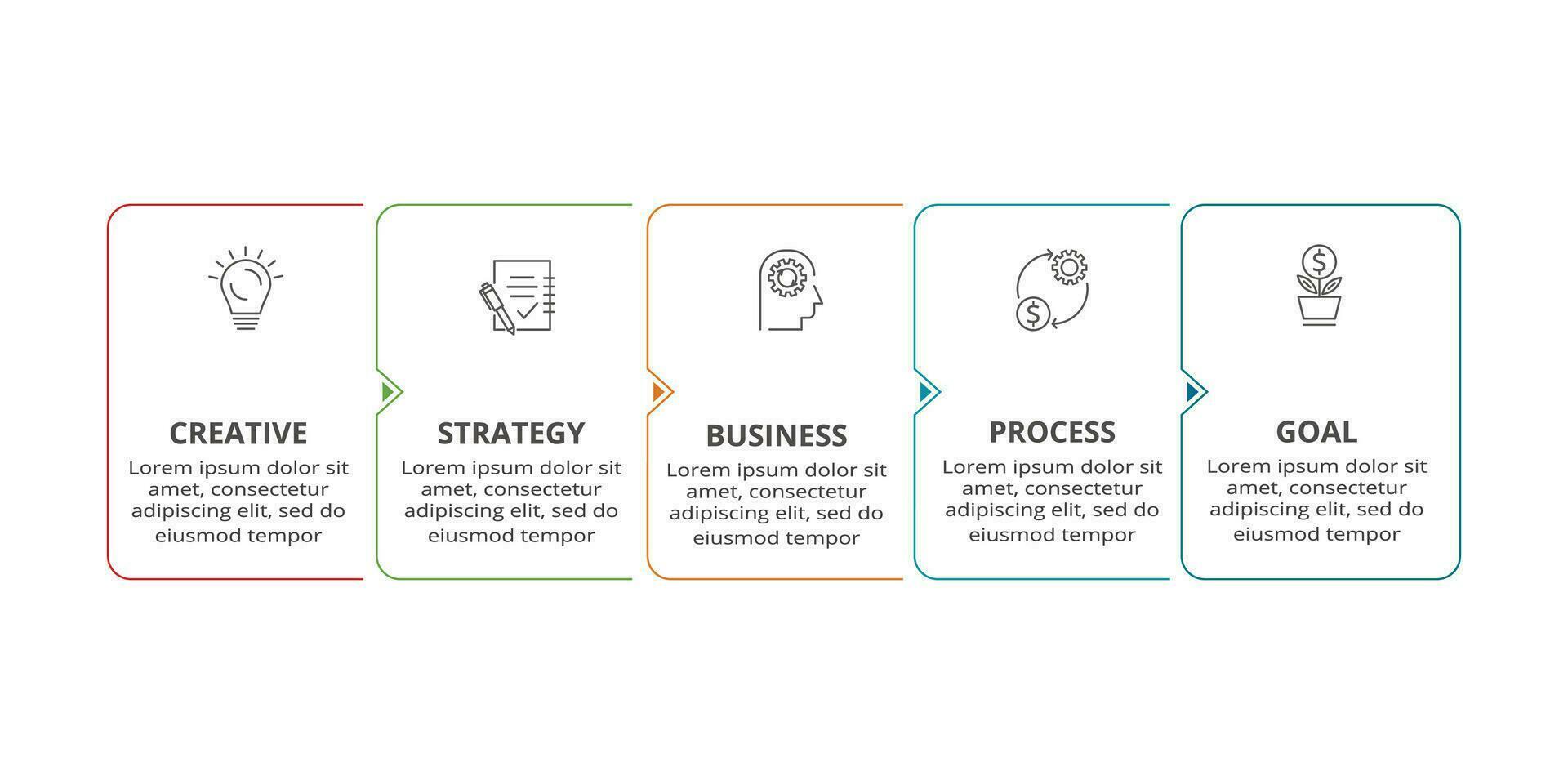 CREATIVE
Lorem ipsum dolor sit amet, consectetur adipiscing elit, sed do eiusmod tempor

STRATEGY
Lorem ipsum dolor sit amet, consectetur adipiscing elit, sed do eiusmod tempor

BUSINESS
Lorem ipsum dolor sit amet, consectetur adipiscing elit, sed do eiusmod tempor

PROCESS
Lorem ipsum dolor sit amet, consectetur adipiscing elit, sed do eiusmod tempor

GOAL
Lorem ipsum dolor sit amet, consectetur adipiscing elit, sed do eiusmod tempor