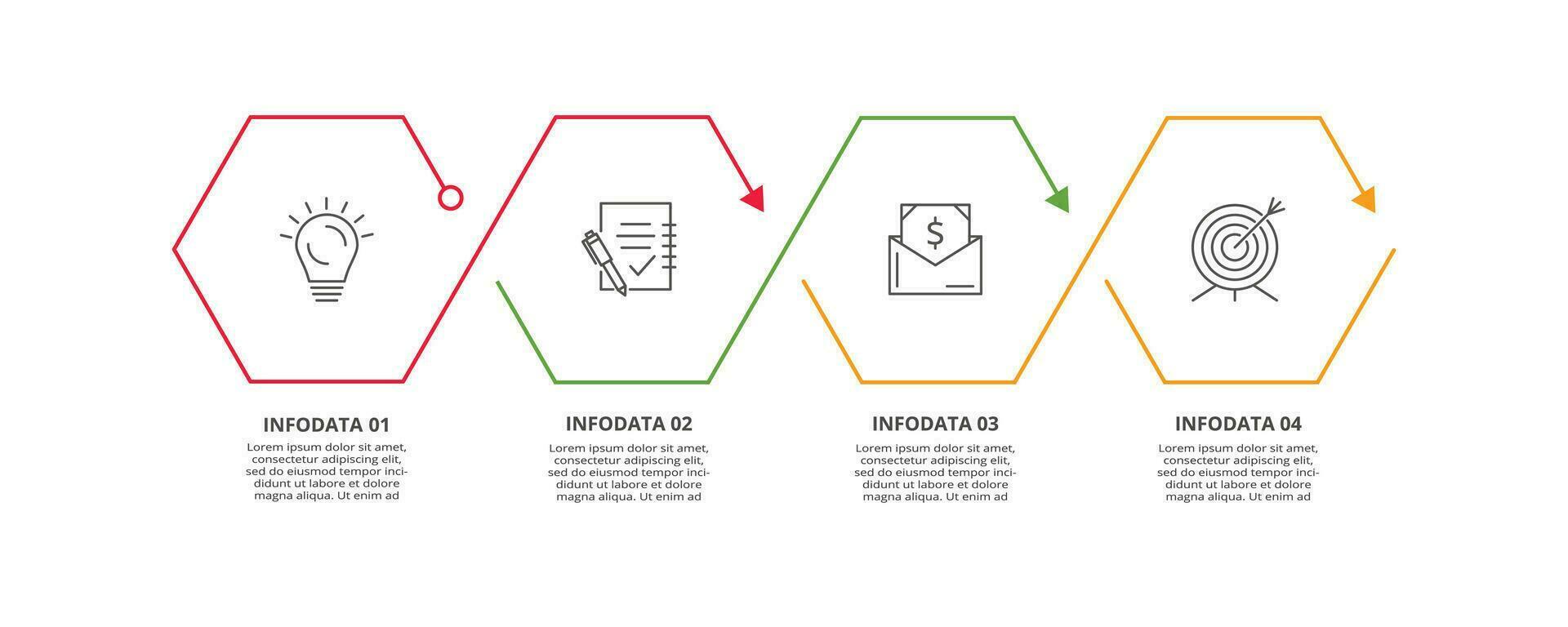 $

INFODATA 01

Lorem ipsum dolor sit amet, consectetur adipiscing elit, sed do eiusmod tempor incididunt ut labore et dolore magna aliqua. Ut enim ad

INFODATA 02

Lorem ipsum dolor sit amet, consectetur adipiscing elit, sed do eiusmod tempor incididunt ut labore et dolore magna aliqua. Ut enim ad

INFODATA 03

Lorem ipsum dolor sit amet, consectetur adipiscing elit, sed do eiusmod tempor incididunt ut labore et dolore magna aliqua. Ut enim ad

INFODATA 04

Lorem ipsum dolor sit amet, consectetur adipiscing elit, sed do eiusmod tempor incididunt ut labore et dolore magna aliqua. Ut enim ad