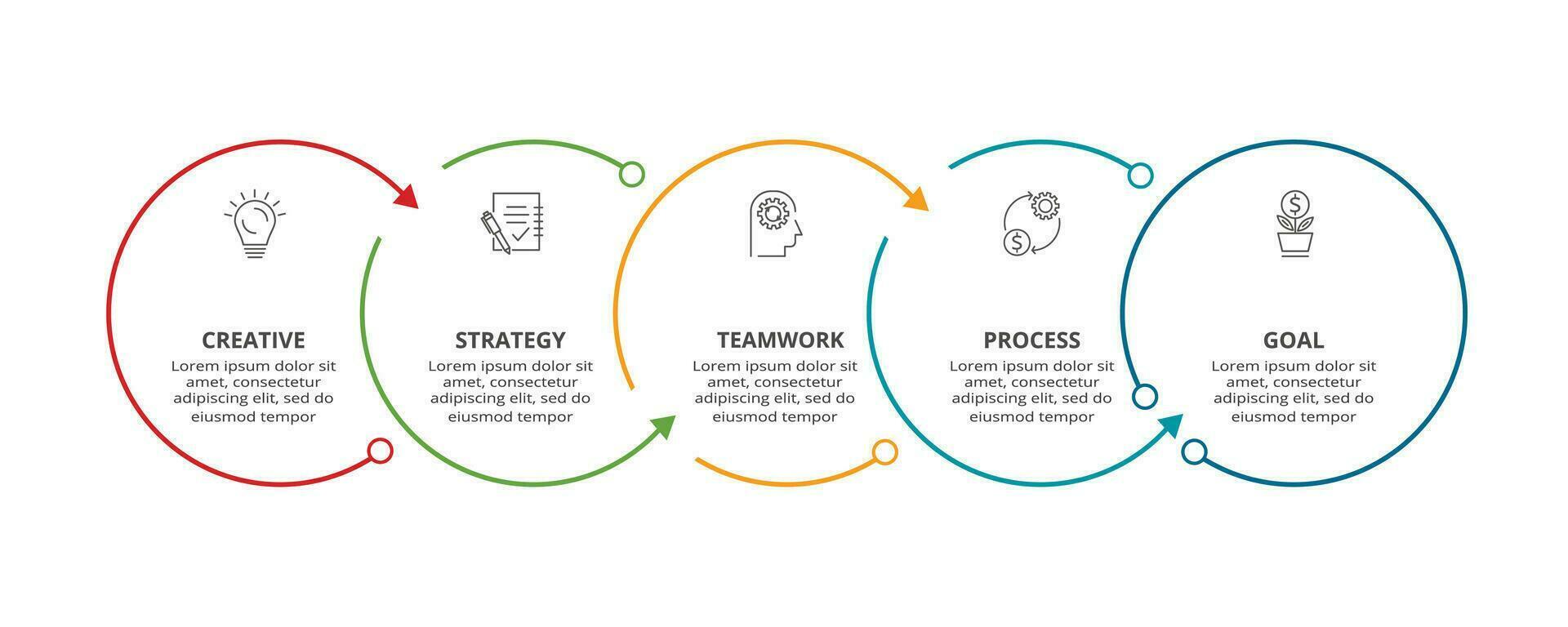 CREATIVE
Lorem ipsum dolor sit amet, consectetur adipiscing elit, sed do eiusmod tempor

STRATEGY
Lorem ipsum dolor sit amet, consectetur adipiscing elit, sed do eiusmod tempor

TEAMWORK
Lorem ipsum dolor sit amet, consectetur adipiscing elit, sed do eiusmod tempor

PROCESS
Lorem ipsum dolor sit amet, consectetur adipiscing elit, sed do eiusmod tempor

GOAL
Lorem ipsum dolor sit amet, consectetur adipiscing elit, sed do eiusmod tempor