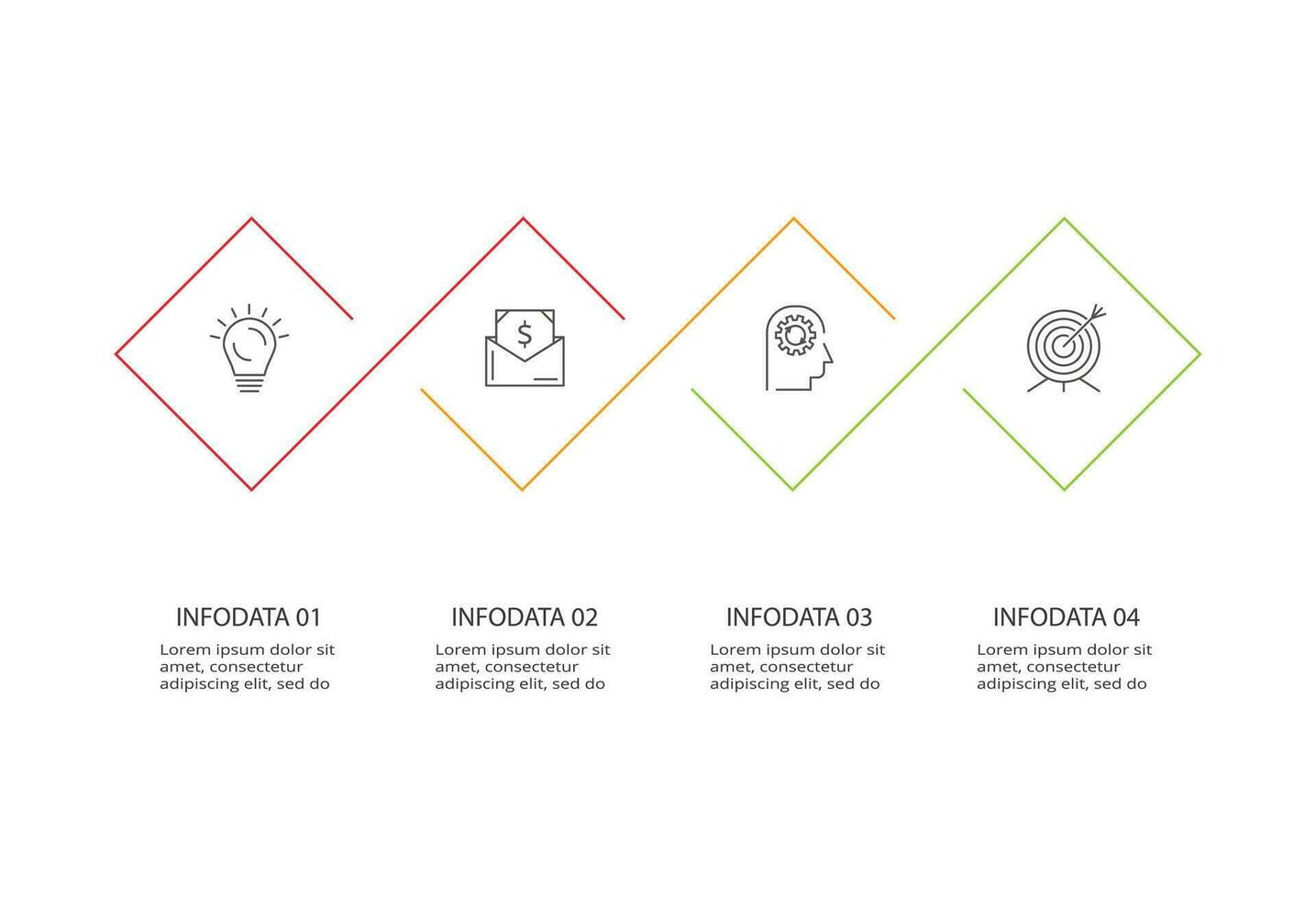 $

INFODATA 01
Lorem ipsum dolor sit amet, consectetur adipiscing elit, sed do

INFODATA 02
Lorem ipsum dolor sit amet, consectetur adipiscing elit, sed do

INFODATA 03
Lorem ipsum dolor sit amet, consectetur adipiscing elit, sed do

INFODATA 04
Lorem ipsum dolor sit amet, consectetur adipiscing elit, sed do