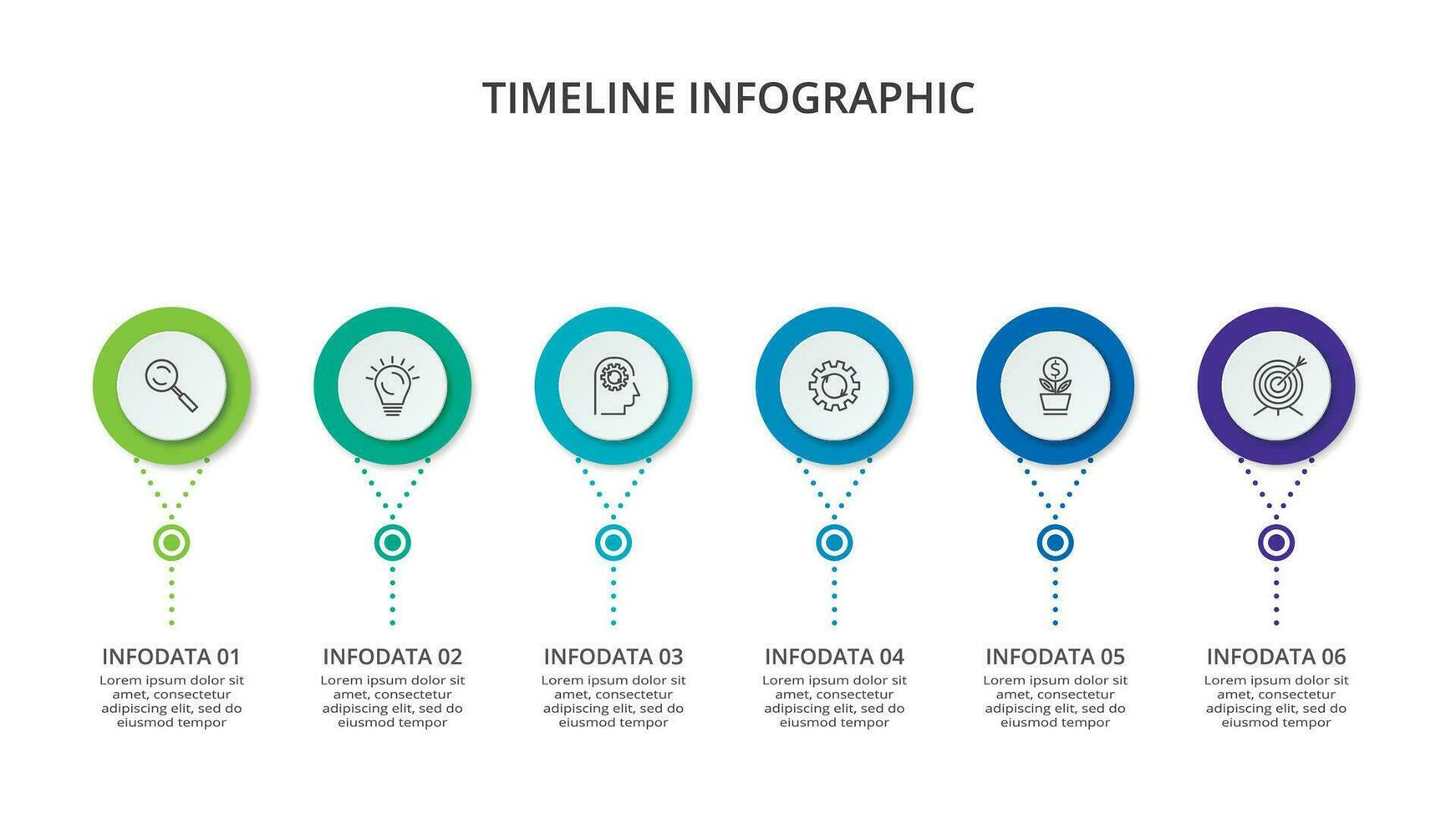 TIMELINE INFOGRAPHIC

INFODATA 01
Lorem ipsum dolor sit amet, consectetur adipiscing elit, sed do eiusmod tempor

INFODATA 02
Lorem ipsum dolor sit amet, consectetur adipiscing elit, sed do eiusmod tempor

INFODATA 03
Lorem ipsum dolor sit amet, consectetur adipiscing elit, sed do eiusmod tempor

INFODATA 04
Lorem ipsum dolor sit amet, consectetur adipiscing elit, sed do eiusmod tempor

INFODATA 05
Lorem ipsum dolor sit amet, consectetur adipiscing elit, sed do eiusmod tempor

INFODATA 06
Lorem ipsum dolor sit amet, consectetur adipiscing elit, sed do eiusmod tempor