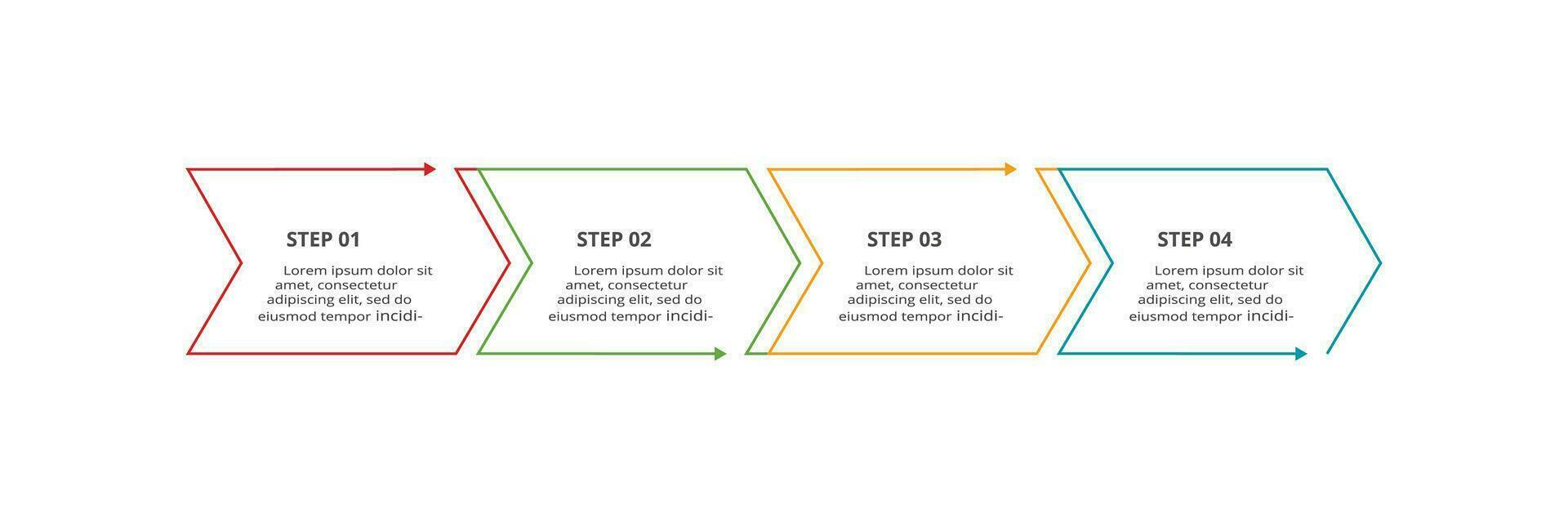 STEP 01

Lorem ipsum dolor sit amet, consectetur adipiscing elit, sed do eiusmod tempor incidi-

STEP 02

Lorem ipsum dolor sit amet, consectetur adipiscing elit, sed do eiusmod tempor incidi-

STEP 03

Lorem ipsum dolor sit amet, consectetur adipiscing elit, sed do eiusmod tempor incidi-

STEP 04

Lorem ipsum dolor sit amet, consectetur adipiscing elit, sed do eiusmod tempor incidi-