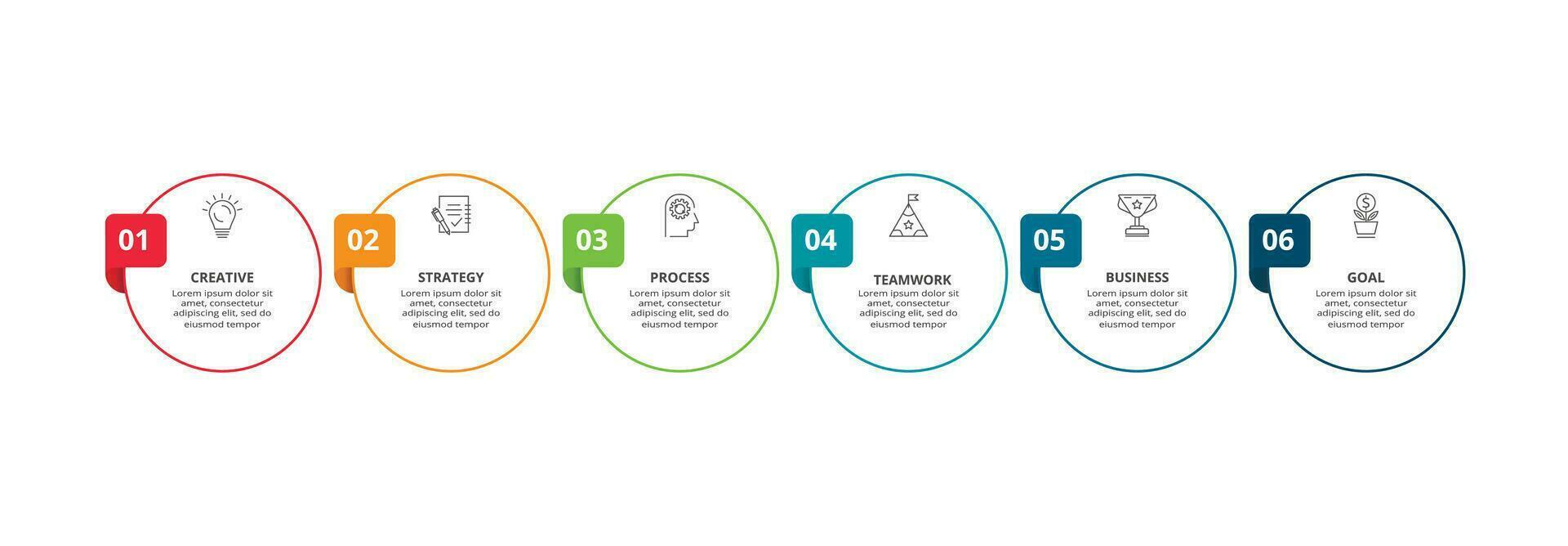 01
CREATIVE
Lorem ipsum dolor sit amet, consectetur adipiscing elit, sed do eiusmod tempor

02
STRATEGY
Lorem ipsum dolor sit amet, consectetur adipiscing elit, sed do eiusmod tempor

03
PROCESS
Lorem ipsum dolor sit amet, consectetur adipiscing elit, sed do eiusmod tempor

04
TEAMWORK
Lorem ipsum dolor sit amet, consectetur adipiscing elit, sed do eiusmod tempor

05
BUSINESS
Lorem ipsum dolor sit amet, consectetur adipiscing elit, sed do eiusmod tempor

06
GOAL
Lorem ipsum dolor sit amet, consectetur adipiscing elit, sed do eiusmod tempor