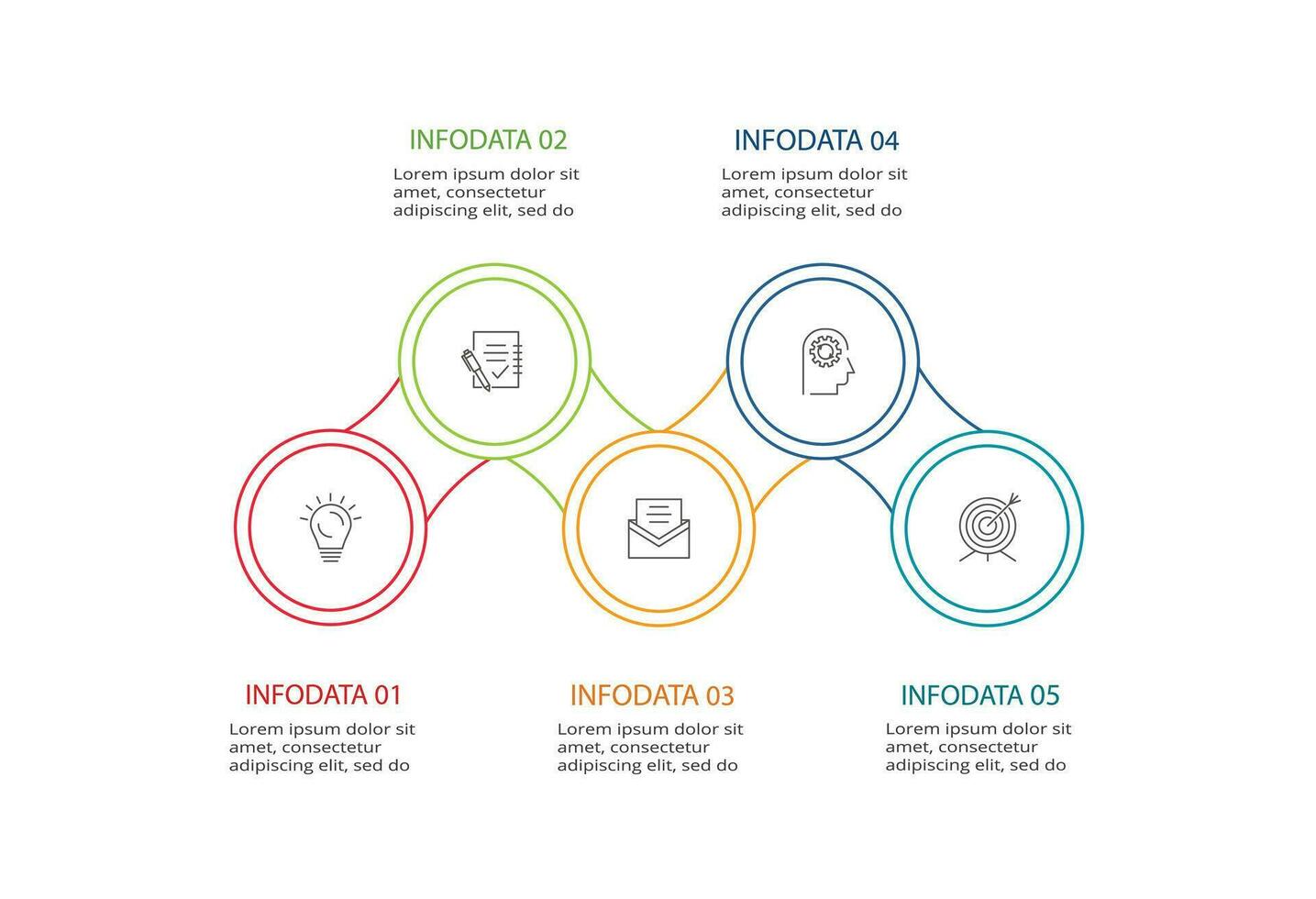 INFODATA 02
Lorem ipsum dolor sit amet, consectetur adipiscing elit, sed do

INFODATA 04
Lorem ipsum dolor sit amet, consectetur adipiscing elit, sed do

INFODATA 01
Lorem ipsum dolor sit amet, consectetur adipiscing elit, sed do

INFODATA 03
Lorem ipsum dolor sit amet, consectetur adipiscing elit, sed do

INFODATA 05
Lorem ipsum dolor sit amet, consectetur adipiscing elit, sed do