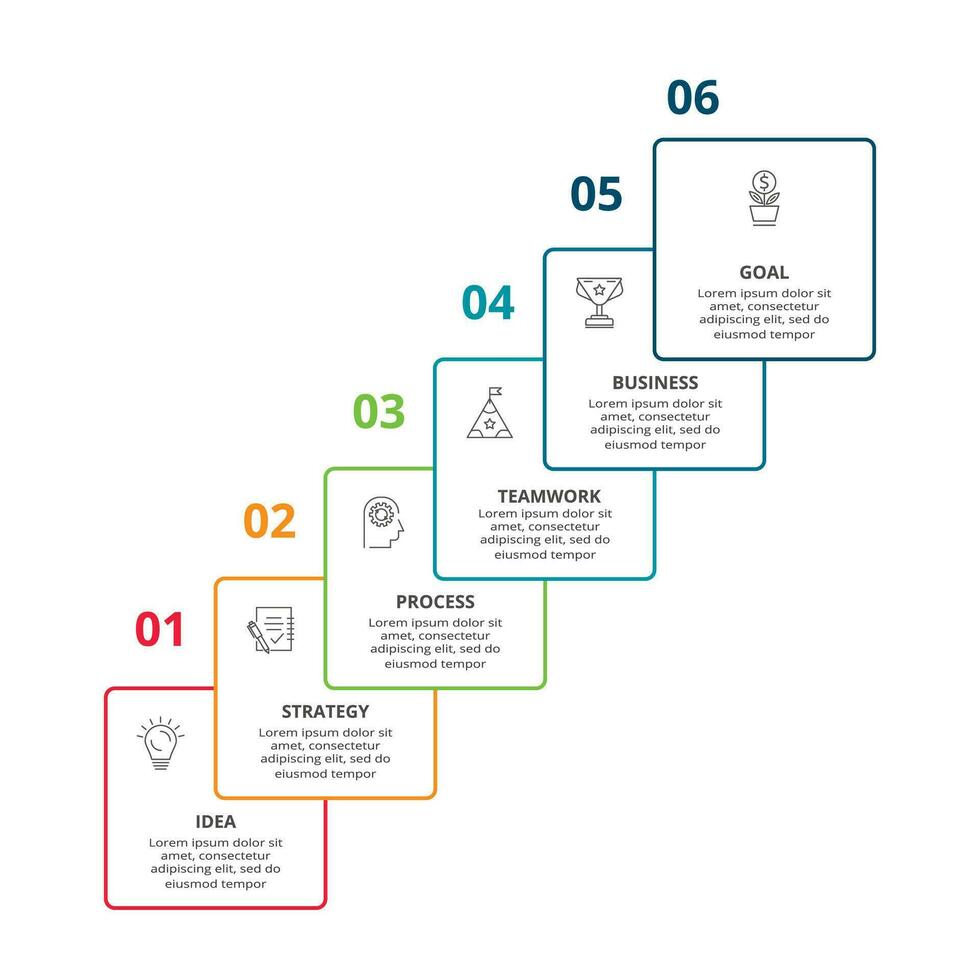 01

IDEA
Lorem ipsum dolor sit amet, consectetur adipiscing elit, sed do eiusmod tempor

02

STRATEGY
Lorem ipsum dolor sit amet, consectetur adipiscing elit, sed do eiusmod tempor

03

PROCESS
Lorem ipsum dolor sit amet, consectetur adipiscing elit, sed do eiusmod tempor

04

TEAMWORK
Lorem ipsum dolor sit amet, consectetur adipiscing elit, sed do eiusmod tempor

05

BUSINESS
Lorem ipsum dolor sit amet, consectetur adipiscing elit, sed do eiusmod tempor

06

GOAL
Lorem ipsum dolor sit amet, consectetur adipiscing elit, sed do eiusmod tempor