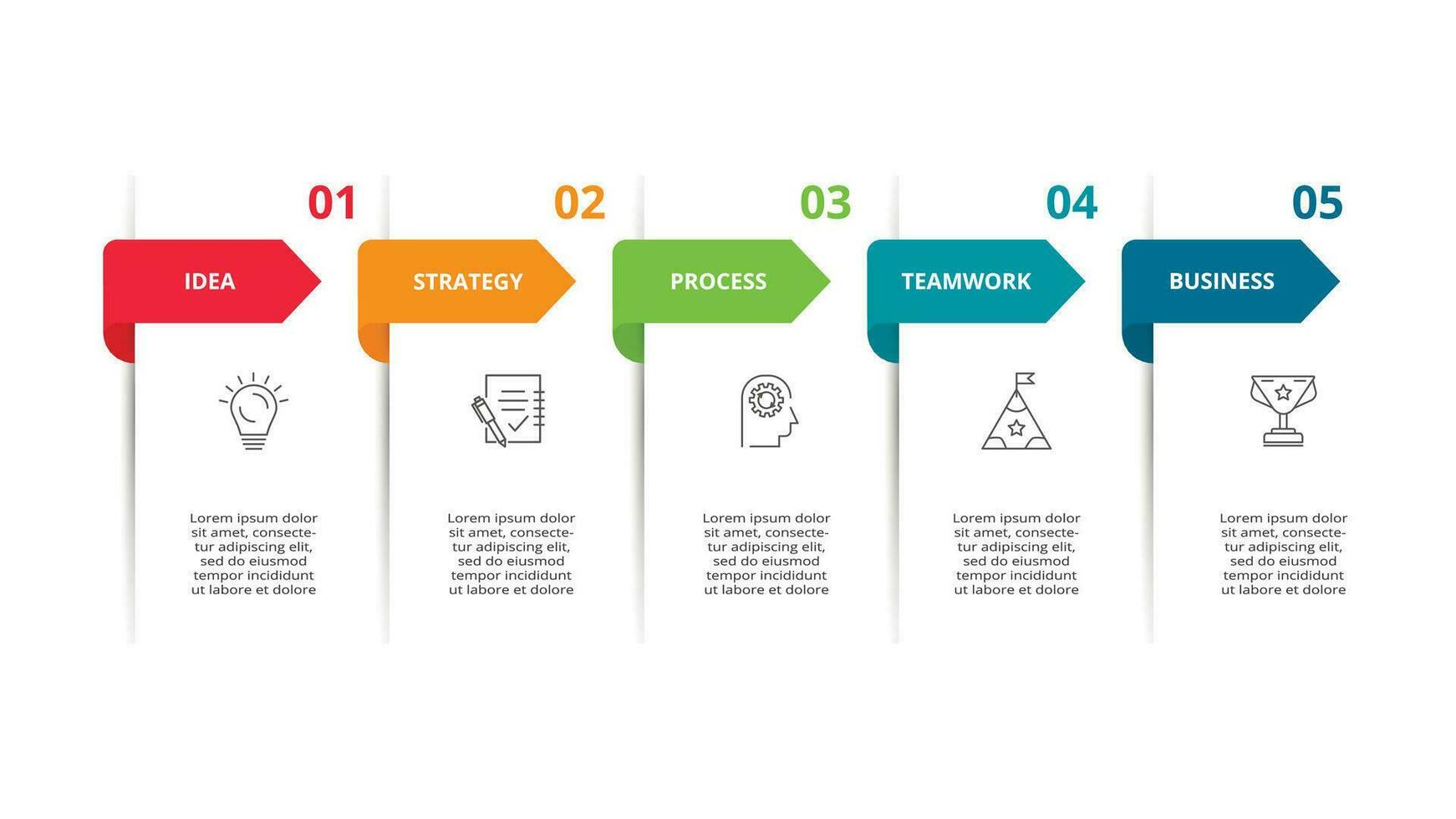 01
IDEA
Lorem ipsum dolor sit amet, consectetur adipiscing elit, sed do eiusmod tempor incididunt ut labore et dolore

02
STRATEGY
Lorem ipsum dolor sit amet, consectetur adipiscing elit, sed do eiusmod tempor incididunt ut labore et dolore

03
PROCESS
Lorem ipsum dolor sit amet, consectetur adipiscing elit, sed do eiusmod tempor incididunt ut labore et dolore

04
TEAMWORK
Lorem ipsum dolor sit amet, consectetur adipiscing elit, sed do eiusmod tempor incididunt ut labore et dolore

05
BUSINESS
Lorem ipsum dolor sit amet, consectetur adipiscing elit, sed do eiusmod tempor incididunt ut labore et dolore